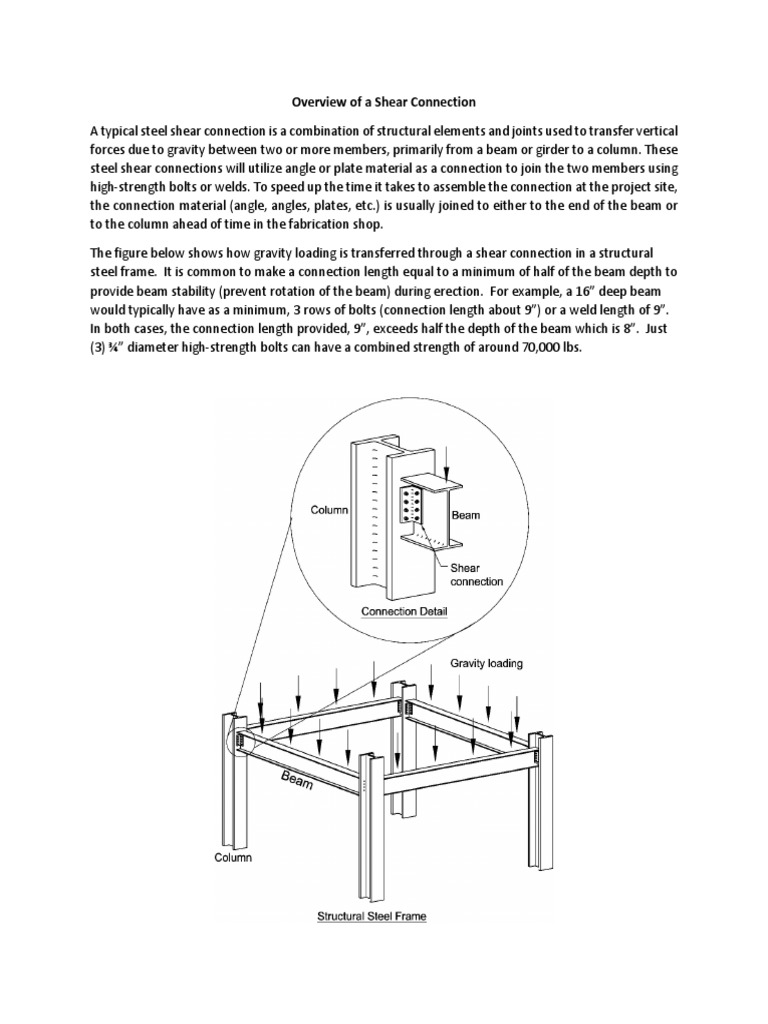 Overview of a Shear Connection

A typical steel shear connection is a combination of structural elements and joints used to transfer vertical forces due to gravity between two or more members, primarily from a beam or girder to a column. These steel shear connections will utilize angle or plate material as a connection to join the two members using high-strength bolts or welds. To speed up the time it takes to assemble the connection at the project site, the connection material (angle, angles, plates, etc.) is usually joined to either to the end of the beam or to the column ahead of time in the fabrication shop.

The figure below shows how gravity loading is transferred through a shear connection in a structural steel frame. It is common to make a connection length equal to a minimum of half of the beam depth to provide beam stability (prevent rotation of the beam) during erection. For example, a 16" deep beam would typically have as a minimum, 3 rows of bolts (connection length about 9") or a weld length of 9". In both cases, the connection length provided, 9", exceeds half the depth of the beam which is 8". Just (3) ¾" diameter high-strength bolts can have a combined strength of around 70,000 lbs.

Column

Beam

Shear connection

Connection Detail

Gravity loading

Beam

Column

Structural Steel Frame