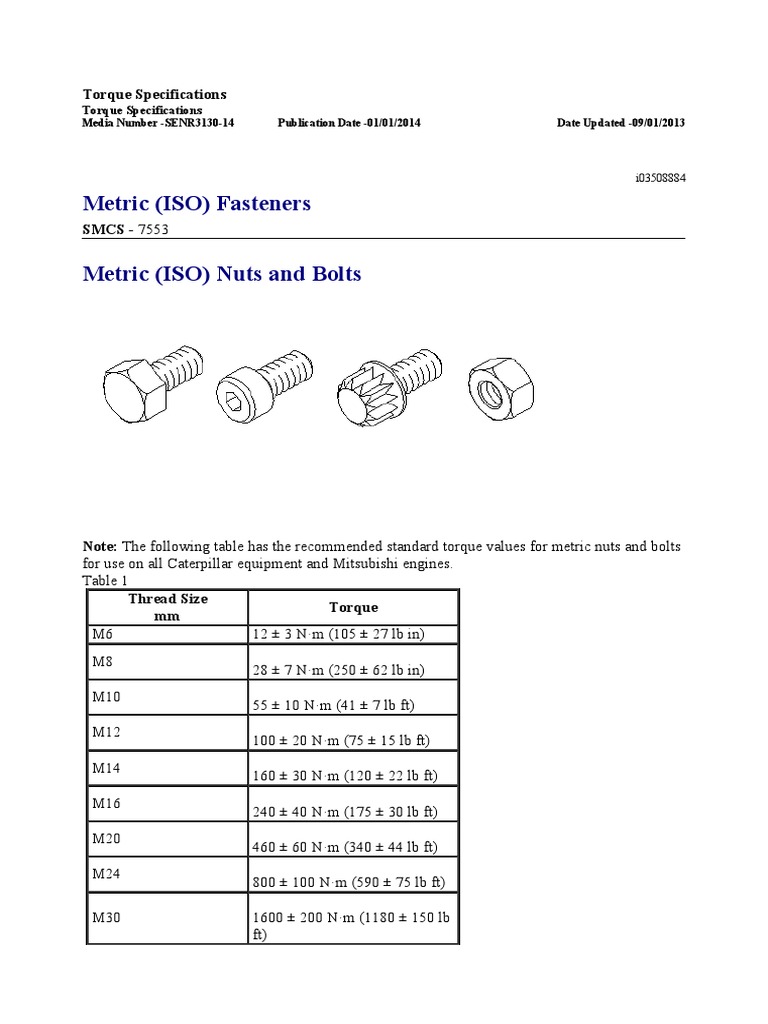 Torque Specifications
Torque Specifications
Media Number -SENR3130-14 Publication Date -01/01/2014 Date Updated -09/01/2013

i03508884

Metric (ISO) Fasteners

SMCS - 7553

Metric (ISO) Nuts and Bolts

Note: The following table has the recommended standard torque values for metric nuts and bolts for use on all Caterpillar equipment and Mitsubishi engines.
Table 1

| Thread Size mm | Torque |
|---|---|
| M6 | 12 ± 3 N·m (105 ± 27 lb in) |
| M8 | 28 ± 7 N·m (250 ± 62 lb in) |
| M10 | 55 ± 10 N·m (41 ± 7 lb ft) |
| M12 | 100 ± 20 N·m (75 ± 15 lb ft) |
| M14 | 160 ± 30 N·m (120 ± 22 lb ft) |
| M16 | 240 ± 40 N·m (175 ± 30 lb ft) |
| M20 | 460 ± 60 N·m (340 ± 44 lb ft) |
| M24 | 800 ± 100 N·m (590 ± 75 lb ft) |
| M30 | 1600 ± 200 N·m (1180 ± 150 lb ft) |