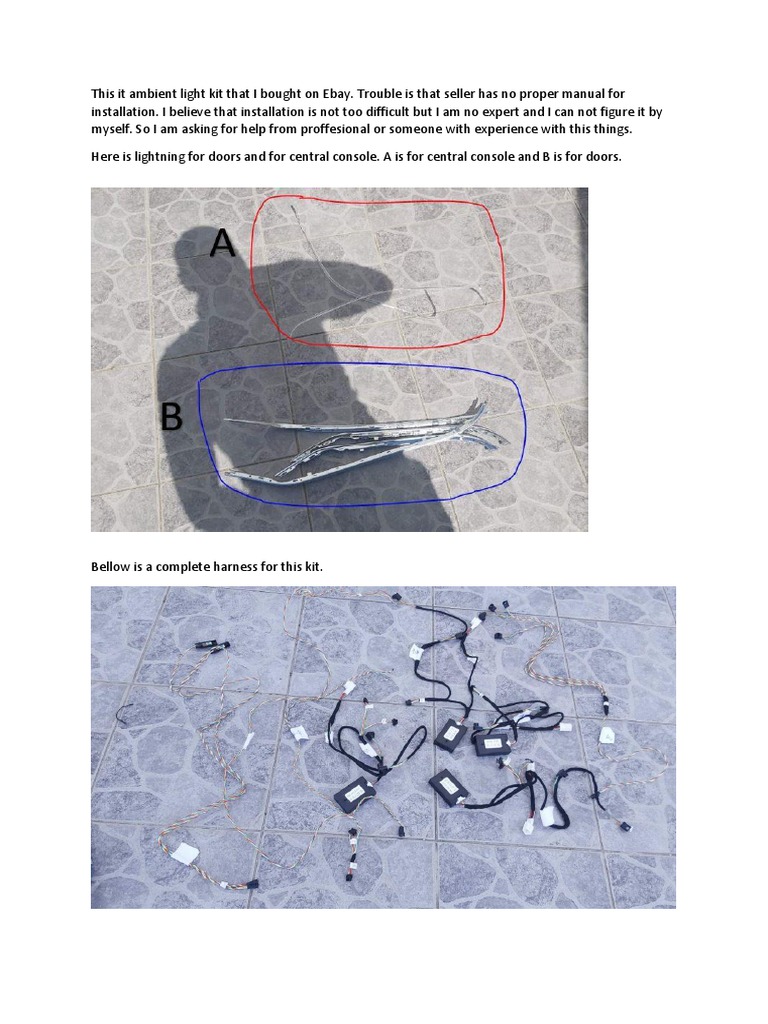 This it ambient light kit that I bought on Ebay. Trouble is that seller has no proper manual for installation. I believe that installation is not too difficult but I am no expert and I can not figure it by myself. So I am asking for help from proffesional or someone with experience with this things.

Here is lightning for doors and for central console. A is for central console and B is for doors.

A

B

Bellow is a complete harness for this kit.