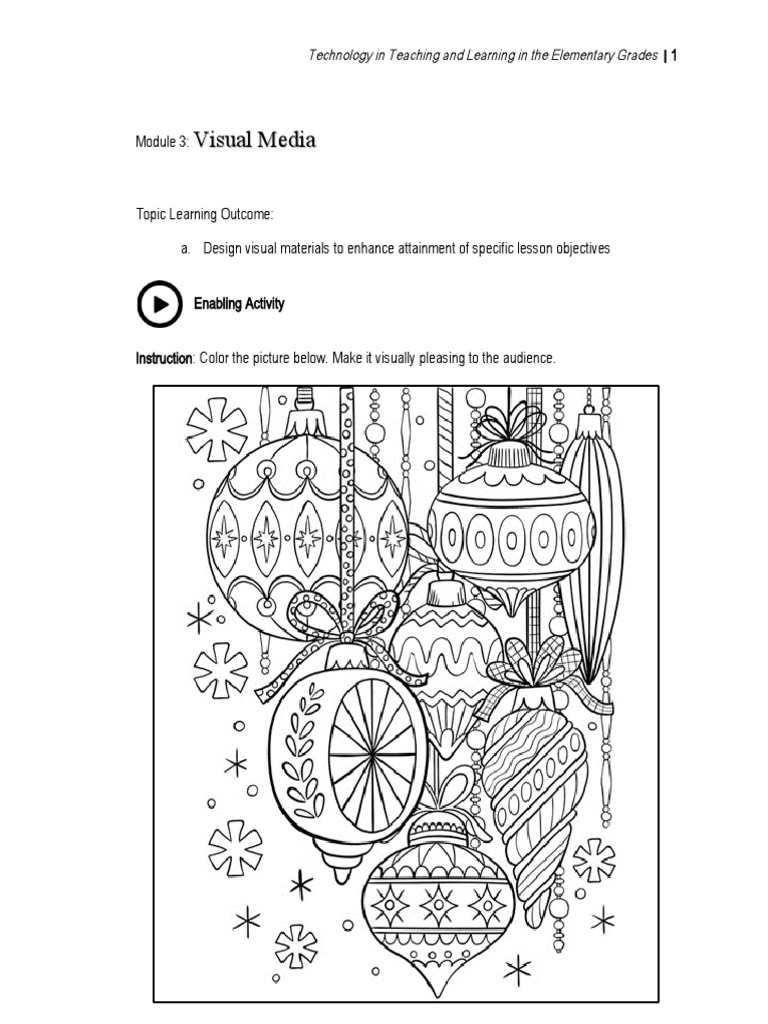 Technology in Teaching and Learning in the Elementary Grades | 1

Module 3: Visual Media

Topic Learning Outcome:

a. Design visual materials to enhance attainment of specific lesson objectives

Enabling Activity

Instruction: Color the picture below. Make it visually pleasing to the audience.