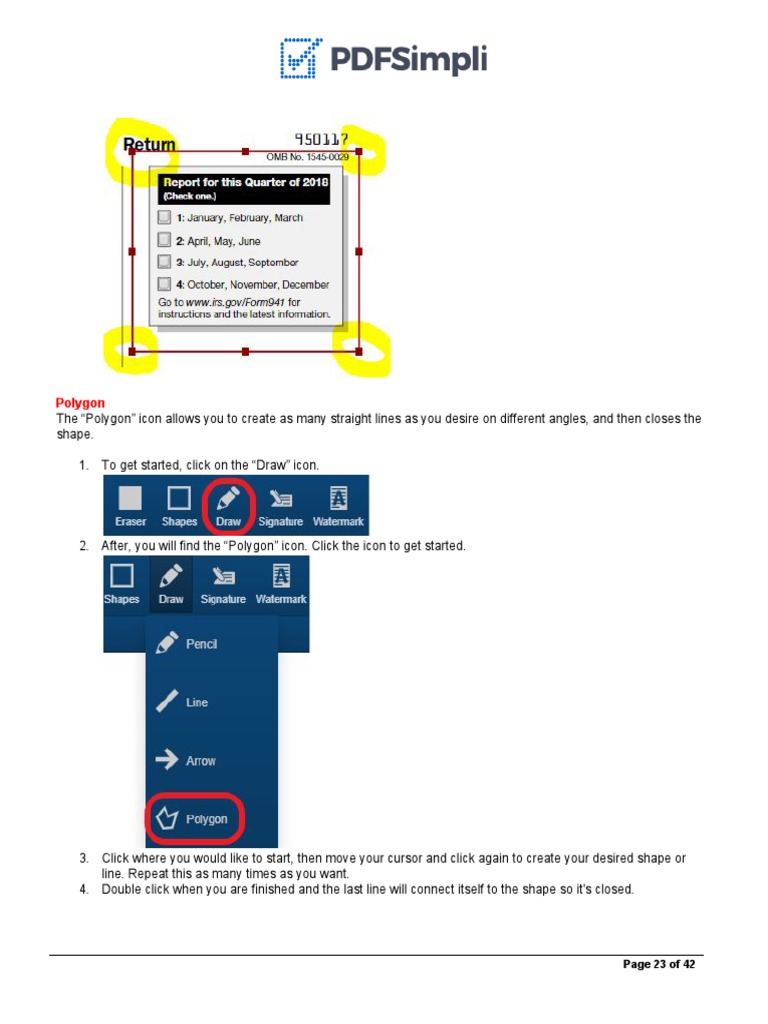 PDFSimpli

Return

950117

OMB No. 1545-0029

Report for this Quarter of 2018
(Check one.)

1: January, February, March

2: April, May, June

3: July, August, September

4: October, November, December

Go to www.irs.gov/Form941 for instructions and the latest information.

Polygon
The "Polygon" icon allows you to create as many straight lines as you desire on different angles, and then closes the shape.

1. To get started, click on the "Draw" icon.

Eraser Shapes Draw Signature Watermark

2. After, you will find the "Polygon" icon. Click the icon to get started.

Shapes Draw Signature Watermark

Pencil

Line

Arrow

Polygon

3. Click where you would like to start, then move your cursor and click again to create your desired shape or line. Repeat this as many times as you want.
4. Double click when you are finished and the last line will connect itself to the shape so it's closed.

Page 23 of 42