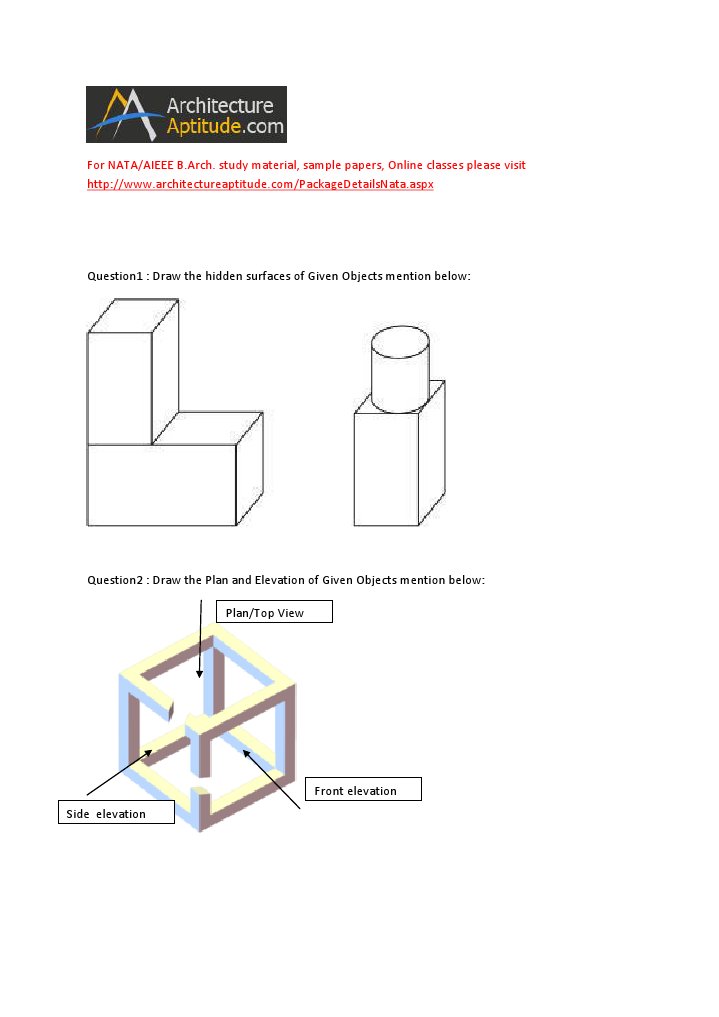 Architecture Aptitude.com

For NATA/AIEEE B.Arch. study material, sample papers, Online classes please visit http://www.architectureaptitude.com/PackageDetailsNata.aspx

Question1 : Draw the hidden surfaces of Given Objects mention below:

Question2 : Draw the Plan and Elevation of Given Objects mention below:

Plan/Top View

Front elevation

Side elevation