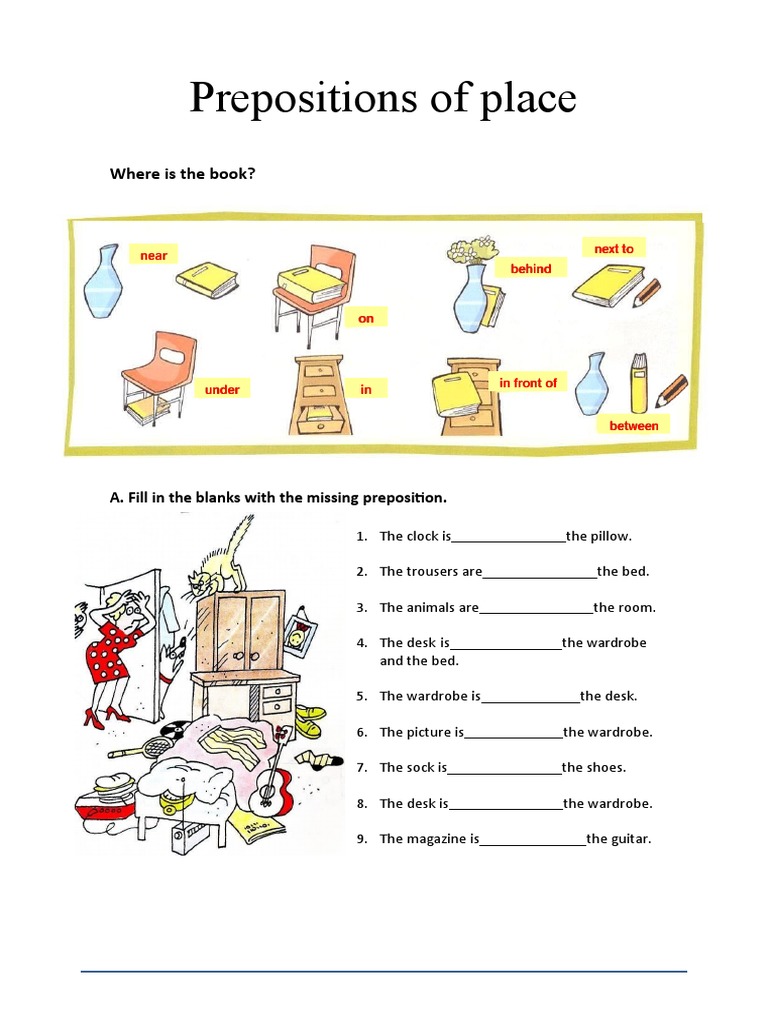 Prepositions of place

Where is the book?

near

on

behind

next to

under

in

in front of

between

A. Fill in the blanks with the missing preposition.

1. The clock is________________the pillow.

2. The trousers are________________the bed.

3. The animals are________________the room.

4. The desk is________________the wardrobe and the bed.

5. The wardrobe is______________the desk.

6. The picture is______________the wardrobe.

7. The sock is________________the shoes.

8. The desk is________________the wardrobe.

9. The magazine is_______________the guitar.