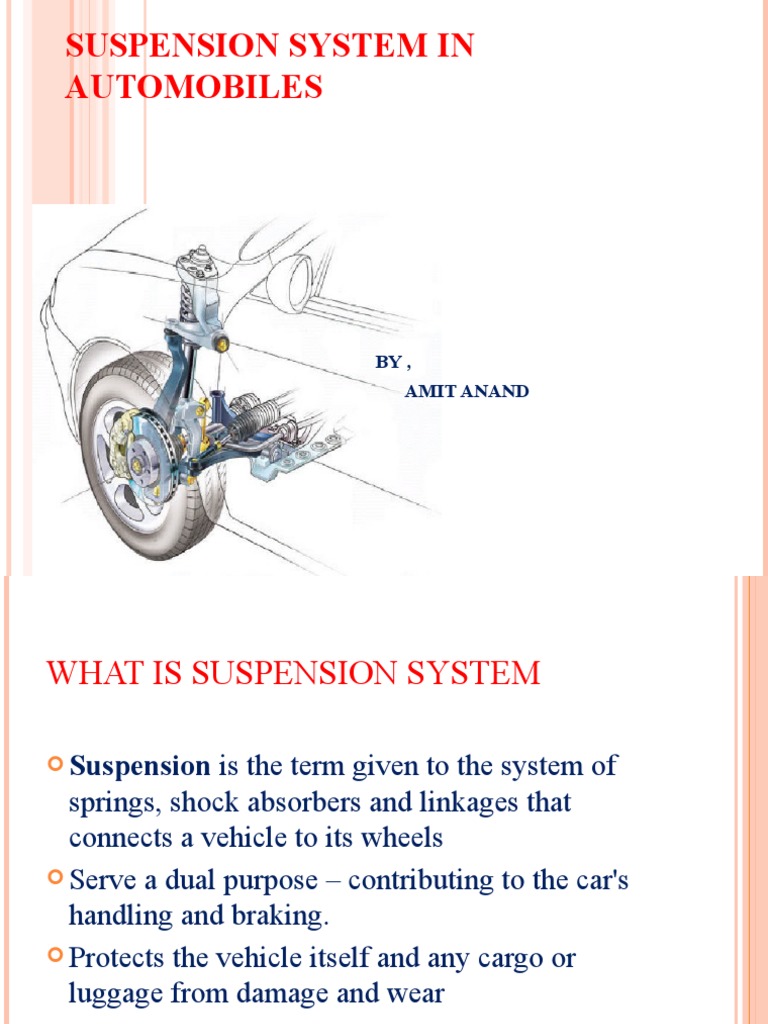 SUSPENSION SYSTEM IN AUTOMOBILES

BY ,
AMIT ANAND

WHAT IS SUSPENSION SYSTEM

Suspension is the term given to the system of springs, shock absorbers and linkages that connects a vehicle to its wheels

Serve a dual purpose – contributing to the car's handling and braking.

Protects the vehicle itself and any cargo or luggage from damage and wear