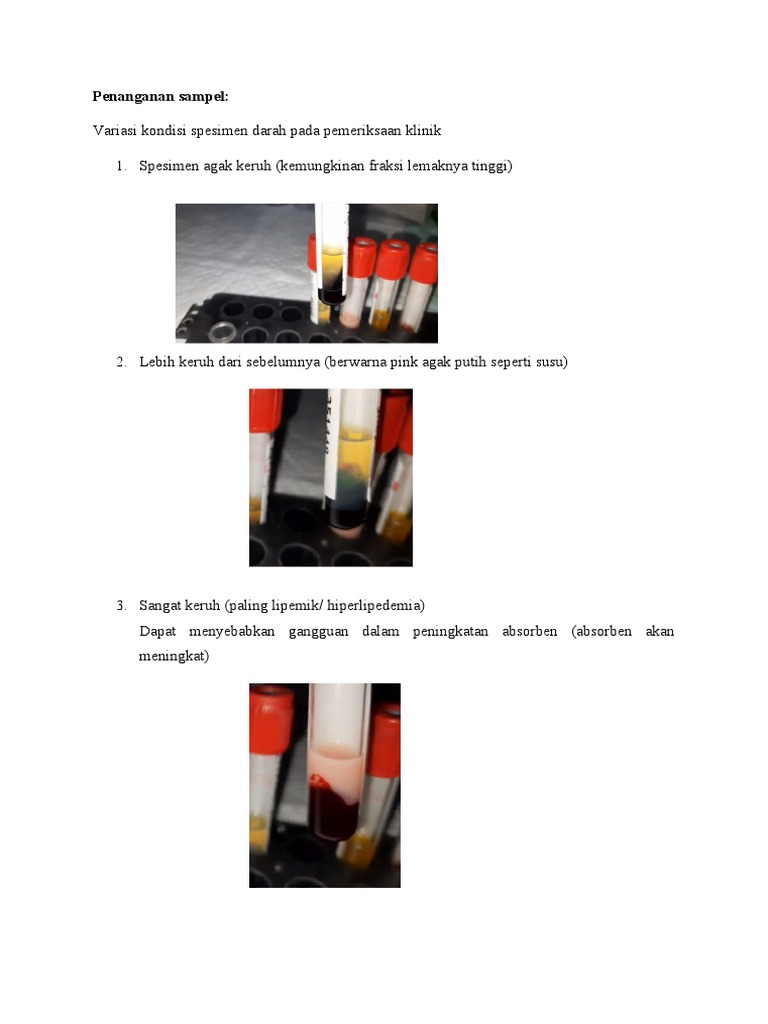 **Penanganan sampel:**

Variasi kondisi spesimen darah pada pemeriksaan klinik

1. Spesimen agak keruh (kemungkinan fraksi lemaknya tinggi)

2. Lebih keruh dari sebelumnya (berwarna pink agak putih seperti susu)

3. Sangat keruh (paling lipemik/ hiperlipedemia)

Dapat menyebabkan gangguan dalam peningkatan absorben (absorben akan meningkat)