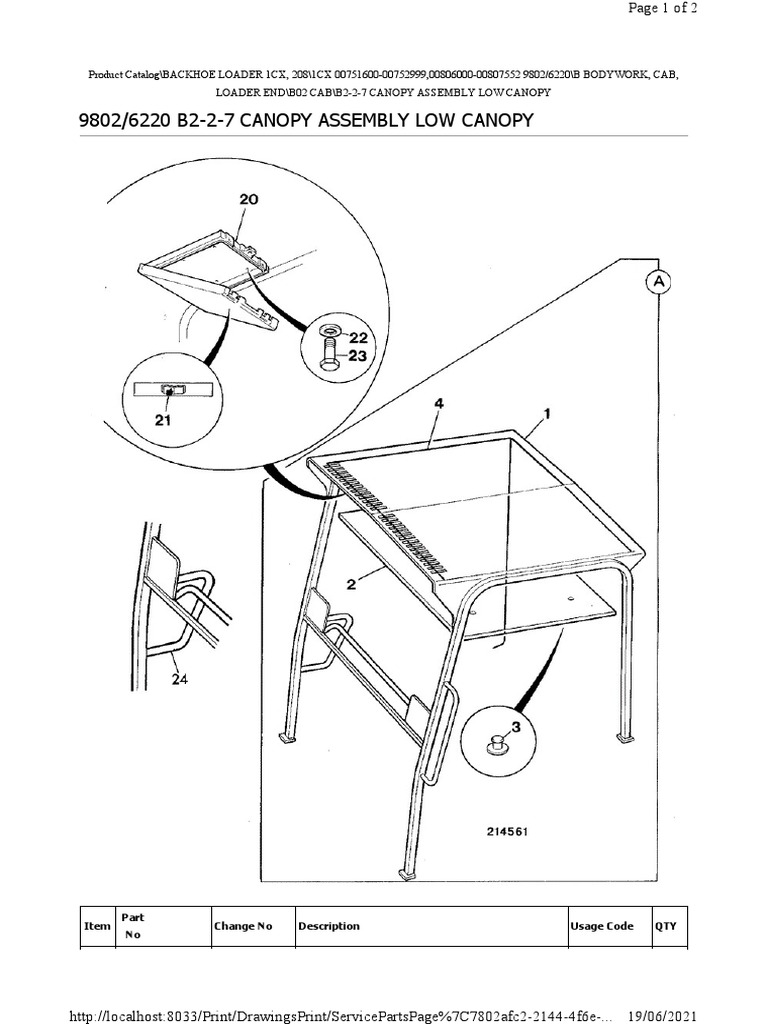 Page 1 of 2

Product Catalog\BACKHOE LOADER 1CX, 208\1CX 00751600-00752999,00806000-00807552 9802/6220\B BODYWORK, CAB, LOADER END\B02 CAB\B2-2-7 CANOPY ASSEMBLY LOW CANOPY

9802/6220 B2-2-7 CANOPY ASSEMBLY LOW CANOPY

20

22
23

21

A

4

1

2

24

3

214561

| Item | Part No | Change No | Description | Usage Code | QTY |
|---|---|---|---|---|---|

http://localhost:8033/Print/DrawingsPrint/ServicePartsPage%7C7802afc2-2144-4f6e-... 19/06/2021