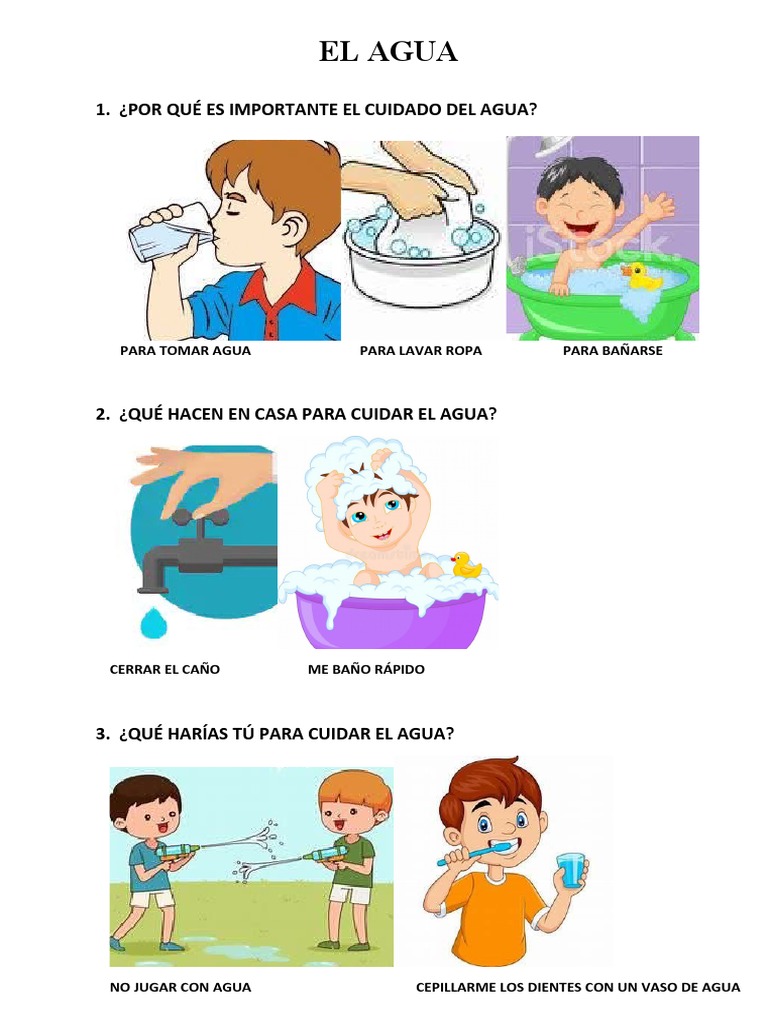 EL AGUA

1. ¿POR QUÉ ES IMPORTANTE EL CUIDADO DEL AGUA?

iStock

PARA TOMAR AGUA

PARA LAVAR ROPA

PARA BAÑARSE

2. ¿QUÉ HACEN EN CASA PARA CUIDAR EL AGUA?

CERRAR EL CAÑO

ME BAÑO RÁPIDO

3. ¿QUÉ HARÍAS TÚ PARA CUIDAR EL AGUA?

NO JUGAR CON AGUA

CEPILLARME LOS DIENTES CON UN VASO DE AGUA