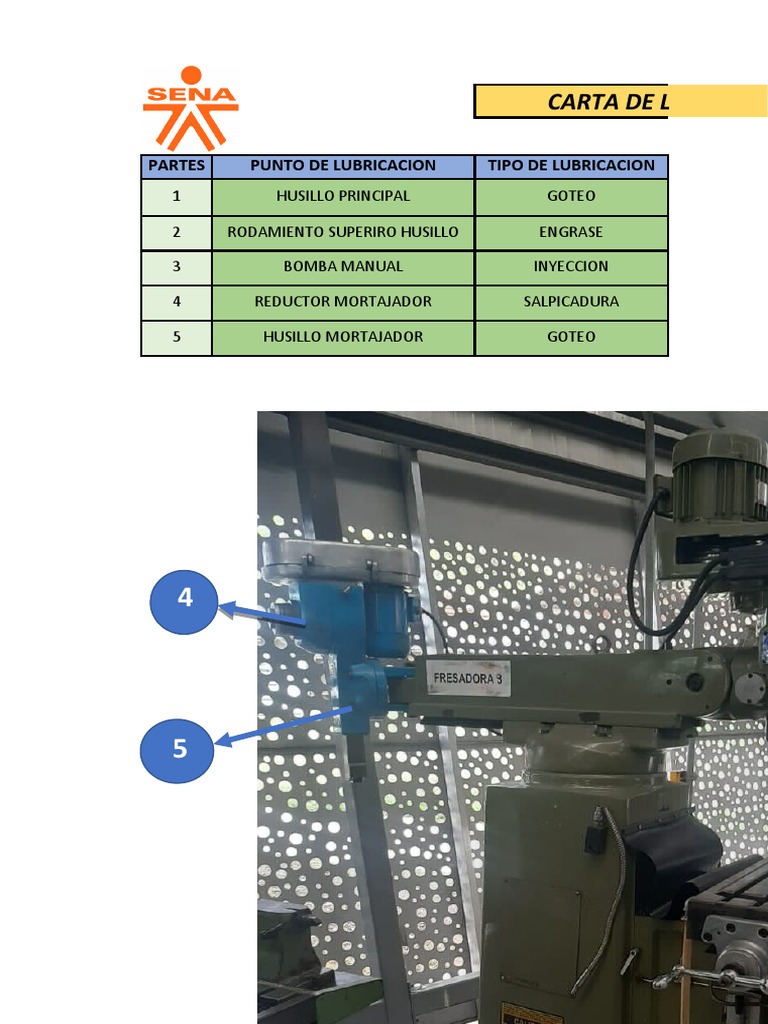 SENA

CARTA DE L

| PARTES | PUNTO DE LUBRICACION | TIPO DE LUBRICACION |
|---|---|---|
| 1 | HUSILLO PRINCIPAL | GOTEO |
| 2 | RODAMIENTO SUPERIRO HUSILLO | ENGRASE |
| 3 | BOMBA MANUAL | INYECCION |
| 4 | REDUCTOR MORTAJADOR | SALPICADURA |
| 5 | HUSILLO MORTAJADOR | GOTEO |

4

5

FRESADORA 3