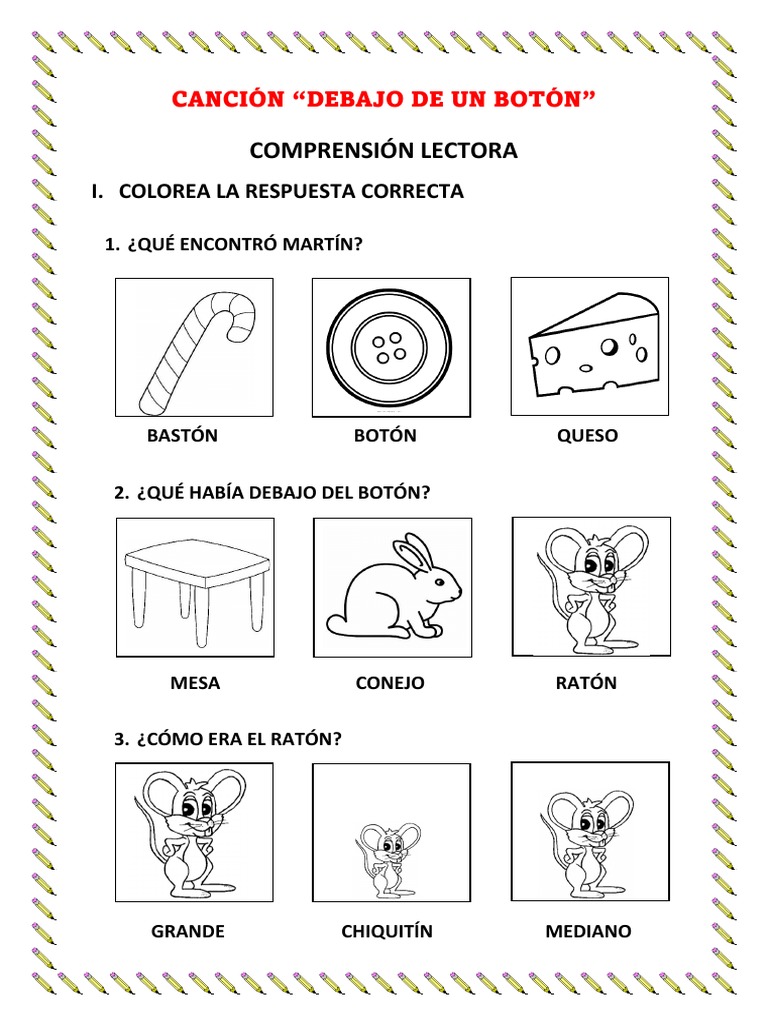 CANCIÓN “DEBAJO DE UN BOTÓN”

COMPRENSIÓN LECTORA

I. COLOREA LA RESPUESTA CORRECTA

1. ¿QUÉ ENCONTRÓ MARTÍN?

BASTÓN BOTÓN QUESO

2. ¿QUÉ HABÍA DEBAJO DEL BOTÓN?

MESA CONEJO RATÓN

3. ¿CÓMO ERA EL RATÓN?

GRANDE CHIQUITÍN MEDIANO