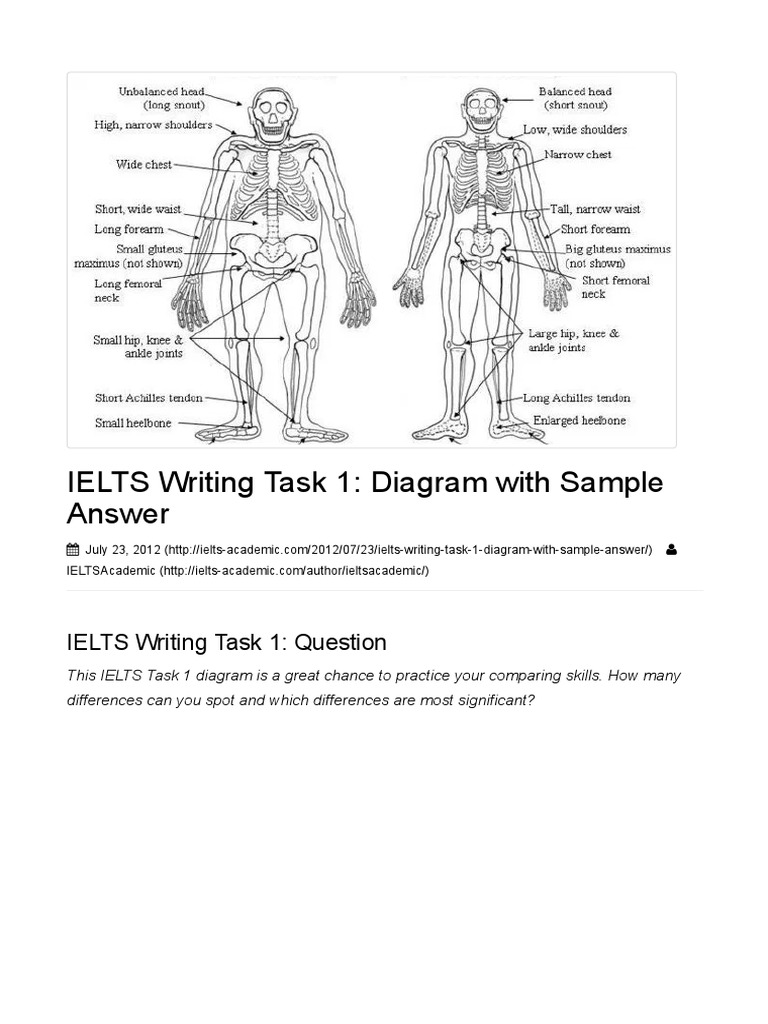 Unbalanced head (long snout)
High, narrow shoulders
Wide chest
Short, wide waist
Long forearm
Small gluteus maximus (not shown)
Long femoral neck
Small hip, knee & ankle joints
Short Achilles tendon
Small heelbone

Balanced head (short snout)
Low, wide shoulders
Narrow chest
Tall, narrow waist
Short forearm
Big gluteus maximus (not shown)
Short femoral neck
Large hip, knee & ankle joints
Long Achilles tendon
Enlarged heelbone

IELTS Writing Task 1: Diagram with Sample Answer

July 23, 2012 (http://ielts-academic.com/2012/07/23/ielts-writing-task-1-diagram-with-sample-answer/) IELTSAcademic (http://ielts-academic.com/author/ieltsacademic/)

IELTS Writing Task 1: Question

This IELTS Task 1 diagram is a great chance to practice your comparing skills. How many differences can you spot and which differences are most significant?