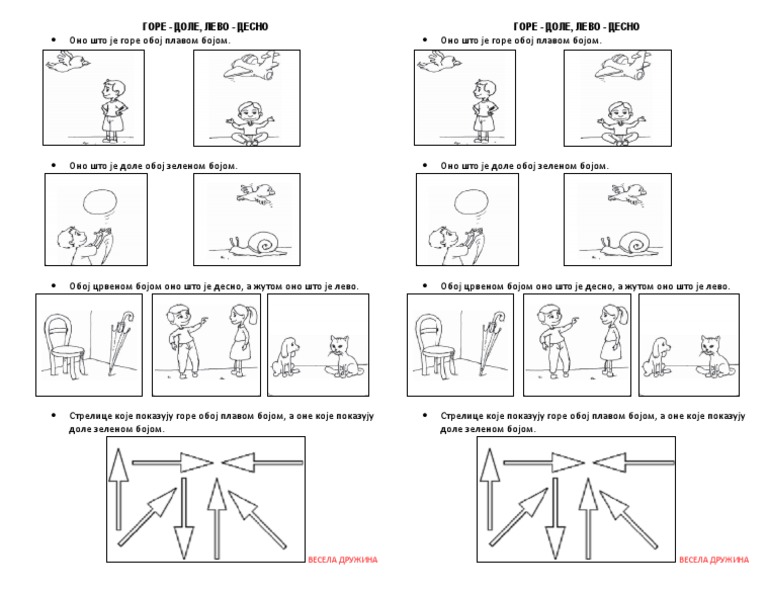 ГОРЕ - ДОЛЕ, ЛЕВО - ДЕСНО

• Оно што је горе обој плавом бојом.

• Оно што је доле обој зеленом бојом.

• Обој црвеном бојом оно што је десно, а жутом оно што је лево.

• Стрелице које показују горе обој плавом бојом, а оне које показују доле зеленом бојом.

ВЕСЕЛА ДРУЖИНА

ГОРЕ - ДОЛЕ, ЛЕВО - ДЕСНО

• Оно што је горе обој плавом бојом.

• Оно што је доле обој зеленом бојом.

• Обој црвеном бојом оно што је десно, а жутом оно што је лево.

• Стрелице које показују горе обој плавом бојом, а оне које показују доле зеленом бојом.

ВЕСЕЛА ДРУЖИНА