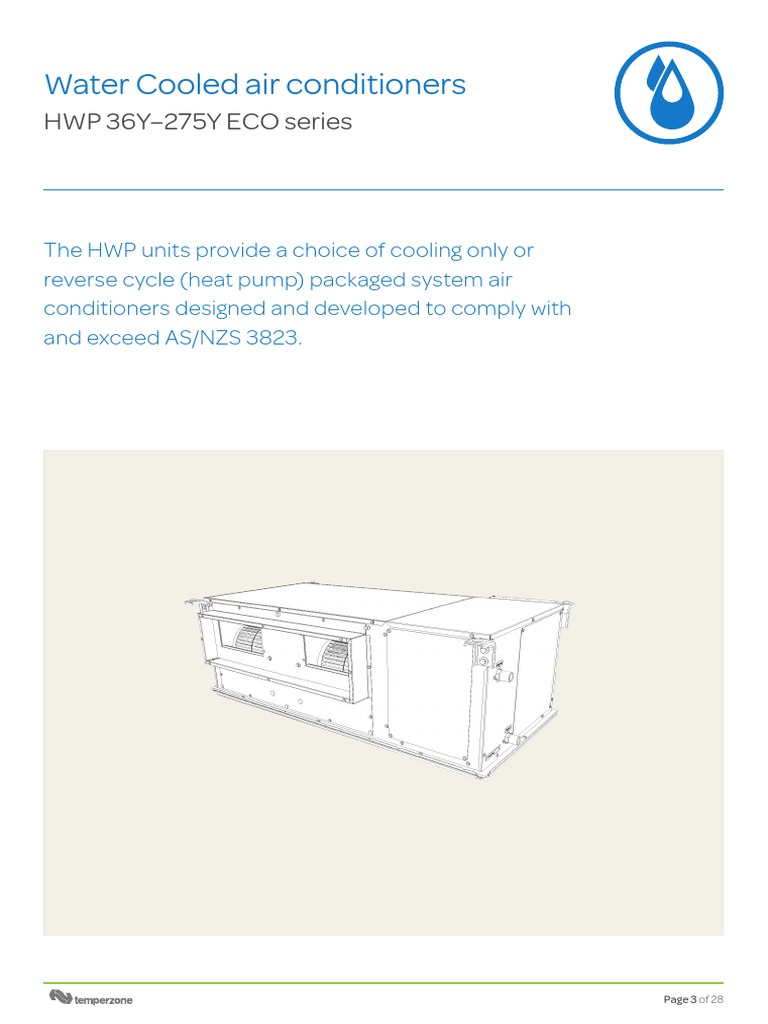 Water Cooled air conditioners
HWP 36Y–275Y ECO series

The HWP units provide a choice of cooling only or reverse cycle (heat pump) packaged system air conditioners designed and developed to comply with and exceed AS/NZS 3823.

temperzone

Page 3 of 28