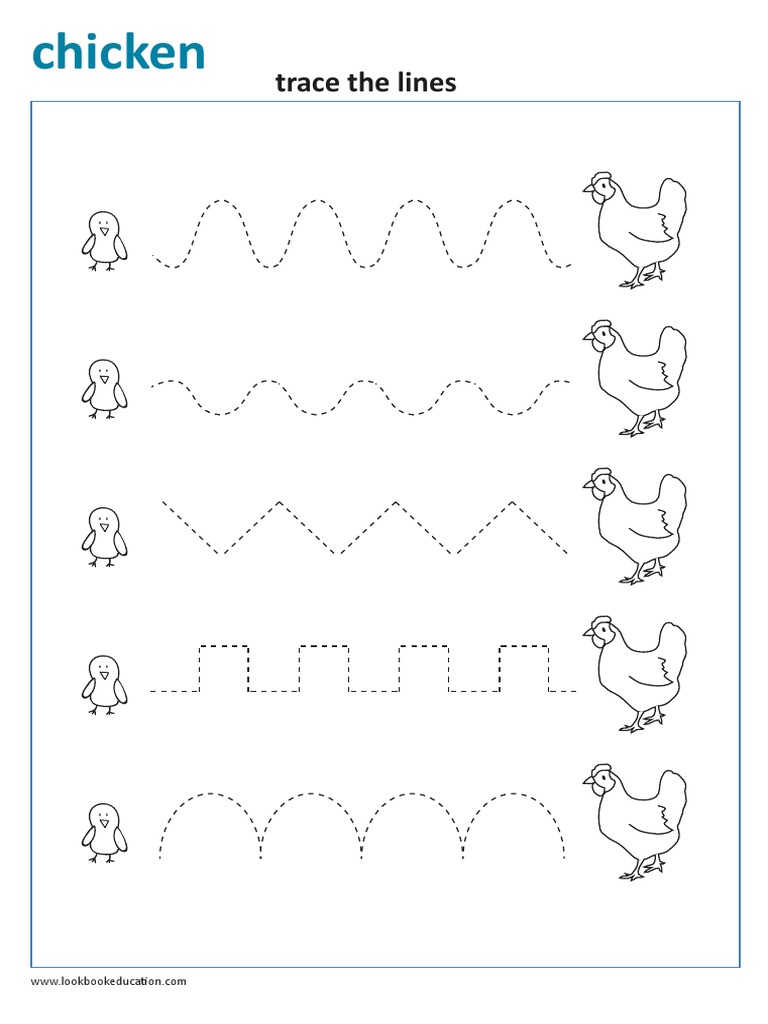 chicken

trace the lines

www.lookbookeducation.com