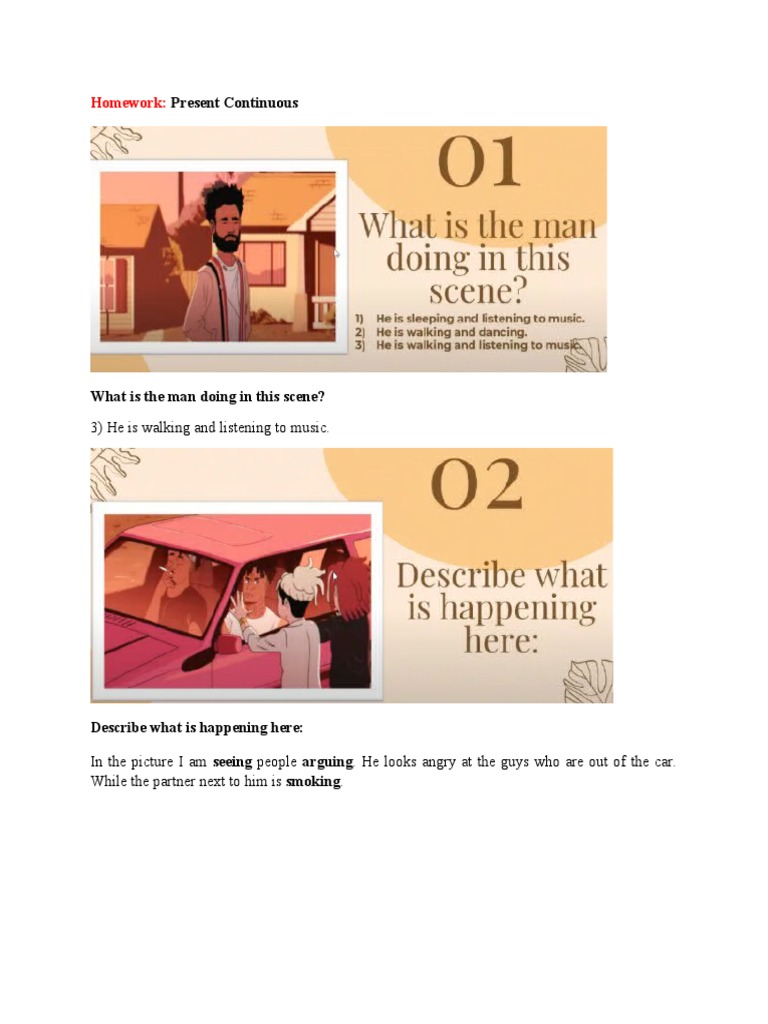 Homework: Present Continuous

01

What is the man doing in this scene?

1) He is sleeping and listening to music.
2) He is walking and dancing.
3) He is walking and listening to music.

What is the man doing in this scene?

3) He is walking and listening to music.

02

Describe what is happening here:

Describe what is happening here:

In the picture I am seeing people arguing. He looks angry at the guys who are out of the car. While the partner next to him is smoking.