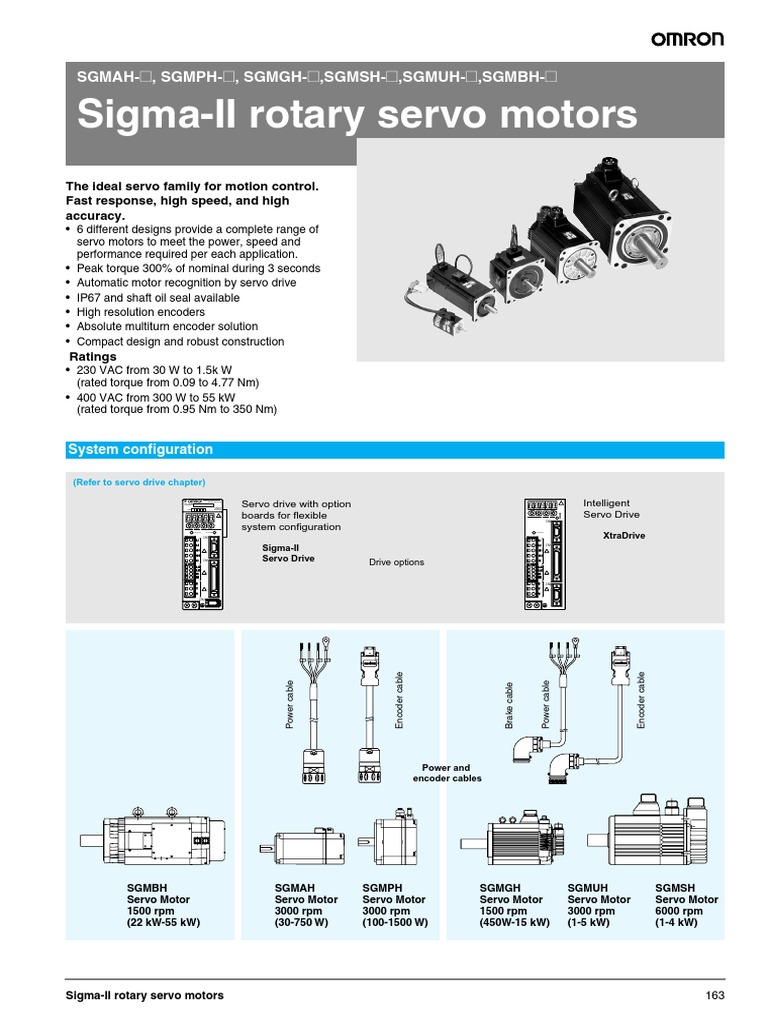 OMRON

SGMAH-□, SGMPH-□, SGMGH-□,SGMSH-□,SGMUH-□,SGMBH-□

Sigma-II rotary servo motors

The ideal servo family for motion control. Fast response, high speed, and high accuracy.

• 6 different designs provide a complete range of servo motors to meet the power, speed and performance required per each application.
• Peak torque 300% of nominal during 3 seconds
• Automatic motor recognition by servo drive
• IP67 and shaft oil seal available
• High resolution encoders
• Absolute multiturn encoder solution
• Compact design and robust construction

Ratings
• 230 VAC from 30 W to 1.5k W (rated torque from 0.09 to 4.77 Nm)
• 400 VAC from 300 W to 55 kW (rated torque from 0.95 Nm to 350 Nm)

System configuration

(Refer to servo drive chapter)

Servo drive with option boards for flexible system configuration

Sigma-II Servo Drive

Drive options

Intelligent Servo Drive

XtraDrive

Power cable

Encoder cable

Brake cable

Power cable

Encoder cable

Power and encoder cables

SGMBH Servo Motor 1500 rpm (22 kW-55 kW)

SGMAH Servo Motor 3000 rpm (30-750 W)

SGMPH Servo Motor 3000 rpm (100-1500 W)

SGMGH Servo Motor 1500 rpm (450W-15 kW)

SGMUH Servo Motor 3000 rpm (1-5 kW)

SGMSH Servo Motor 6000 rpm (1-4 kW)

Sigma-II rotary servo motors

163