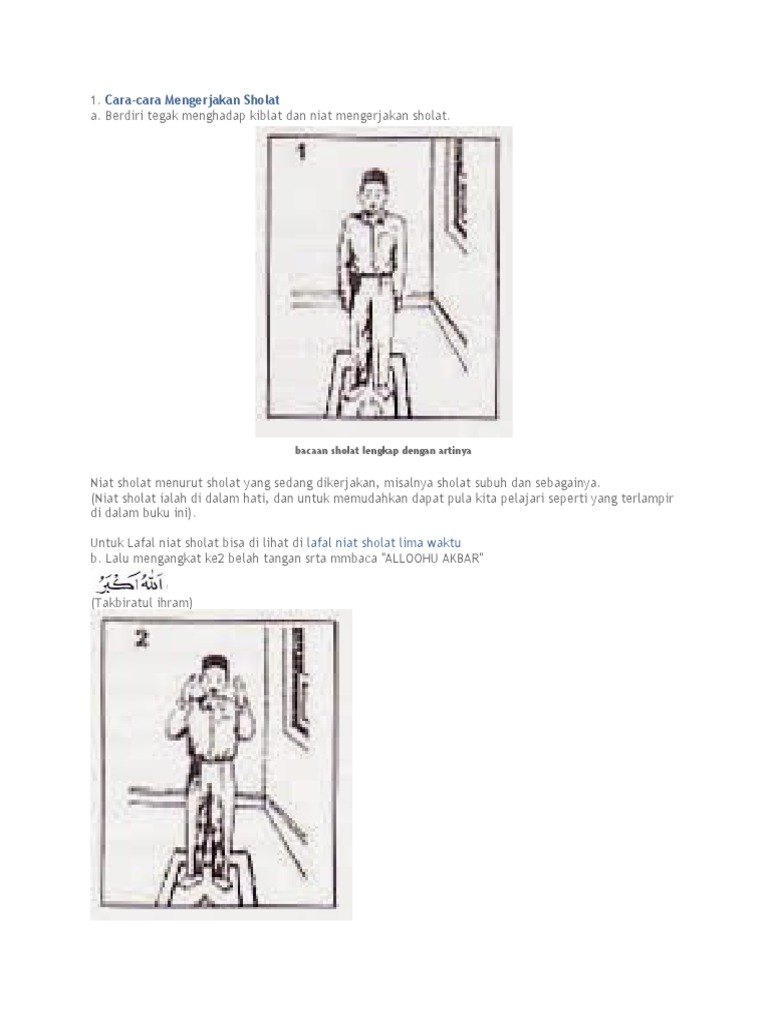 1. Cara-cara Mengerjakan Sholat
a. Berdiri tegak menghadap kiblat dan niat mengerjakan sholat.

1

bacaan sholat lengkap dengan artinya

Niat sholat menurut sholat yang sedang dikerjakan, misalnya sholat subuh dan sebagainya.
(Niat sholat ialah di dalam hati, dan untuk memudahkan dapat pula kita pelajari seperti yang terlampir di dalam buku ini).

Untuk Lafal niat sholat bisa di lihat di lafal niat sholat lima waktu
b. Lalu mengangkat ke2 belah tangan srta mmbaca "ALLOOHU AKBAR"
اَللهُ اَكْبَرُ
(Takbiratul ihram)

2