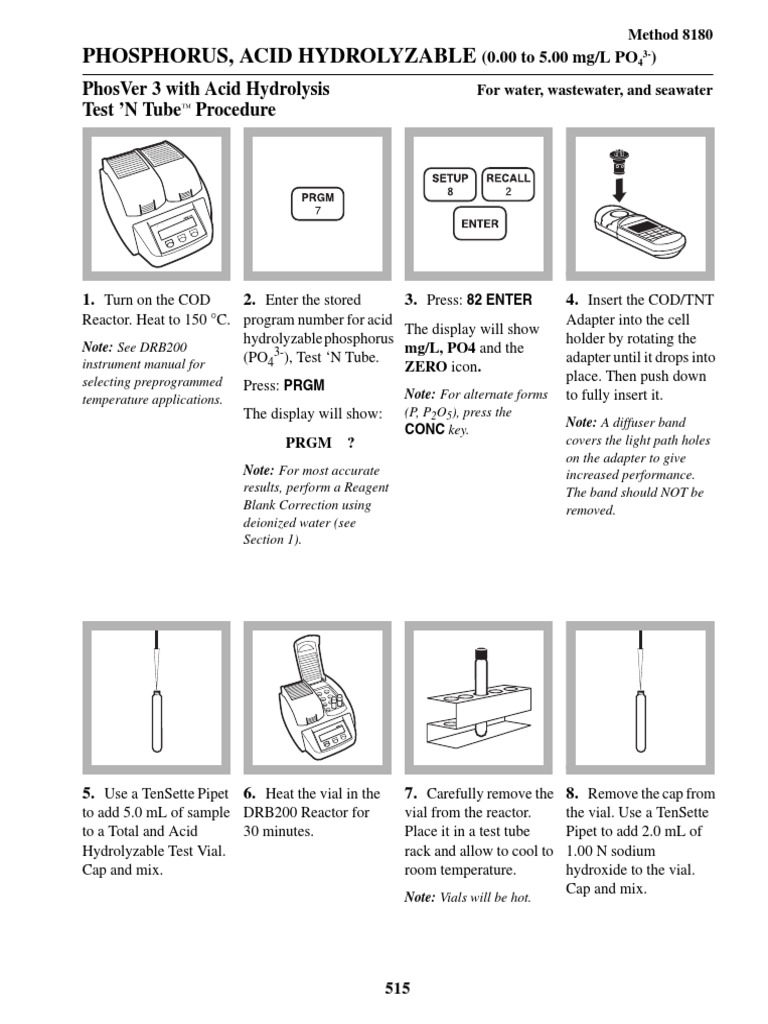 Method 8180

PHOSPHORUS, ACID HYDROLYZABLE (0.00 to 5.00 mg/L $PO_4^{3-}$)

PhosVer 3 with Acid Hydrolysis Test 'N Tube™ Procedure

For water, wastewater, and seawater

PRGM
7

SETUP
8

RECALL
2

ENTER

1. Turn on the COD Reactor. Heat to 150 °C.

Note: See DRB200 instrument manual for selecting preprogrammed temperature applications.

2. Enter the stored program number for acid hydrolyzable phosphorus ($PO_4^{3-}$), Test 'N Tube.

Press: PRGM

The display will show:

PRGM ?

Note: For most accurate results, perform a Reagent Blank Correction using deionized water (see Section 1).

3. Press: 82 ENTER

The display will show mg/L, PO4 and the ZERO icon.

Note: For alternate forms (P, $P_2O_5$), press the CONC key.

4. Insert the COD/TNT Adapter into the cell holder by rotating the adapter until it drops into place. Then push down to fully insert it.

Note: A diffuser band covers the light path holes on the adapter to give increased performance. The band should NOT be removed.

5. Use a TenSette Pipet to add 5.0 mL of sample to a Total and Acid Hydrolyzable Test Vial. Cap and mix.

6. Heat the vial in the DRB200 Reactor for 30 minutes.

7. Carefully remove the vial from the reactor. Place it in a test tube rack and allow to cool to room temperature.

Note: Vials will be hot.

8. Remove the cap from the vial. Use a TenSette Pipet to add 2.0 mL of 1.00 N sodium hydroxide to the vial. Cap and mix.

515