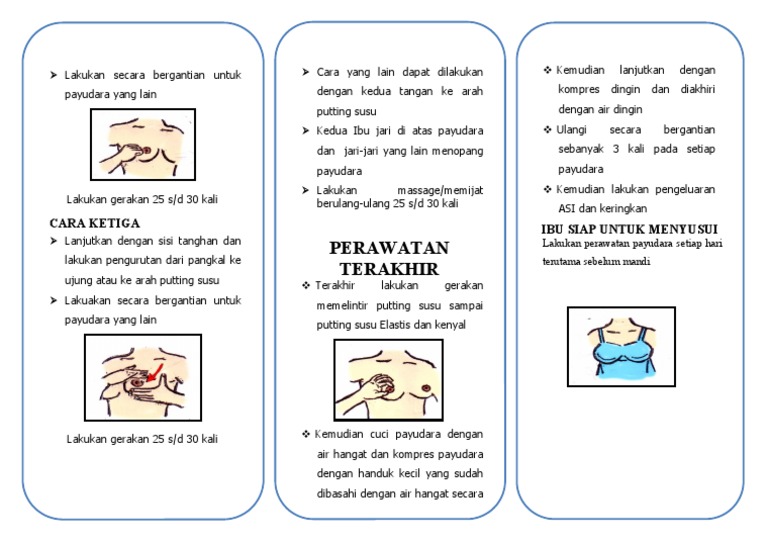 ➤ Lakukan secara bergantian untuk payudara yang lain

Lakukan gerakan 25 s/d 30 kali

CARA KETIGA

➤ Lanjutkan dengan sisi tanghan dan lakukan pengurutan dari pangkal ke ujung atau ke arah putting susu

➤ Lakuakan secara bergantian untuk payudara yang lain

Lakukan gerakan 25 s/d 30 kali

➤ Cara yang lain dapat dilakukan dengan kedua tangan ke arah putting susu

➤ Kedua Ibu jari di atas payudara dan jari-jari yang lain menopang payudara

➤ Lakukan massage/memijat berulang-ulang 25 s/d 30 kali

PERAWATAN TERAKHIR

❖ Terakhir lakukan gerakan memelintir putting susu sampai putting susu Elastis dan kenyal

❖ Kemudian cuci payudara dengan air hangat dan kompres payudara dengan handuk kecil yang sudah dibasahi dengan air hangat secara

❖ Kemudian lanjutkan dengan kompres dingin dan diakhiri dengan air dingin

❖ Ulangi secara bergantian sebanyak 3 kali pada setiap payudara

❖ Kemudian lakukan pengeluaran ASI dan keringkan

IBU SIAP UNTUK MENYUSUI

Lakukan perawatan payudara setiap hari terutama sebelum mandi