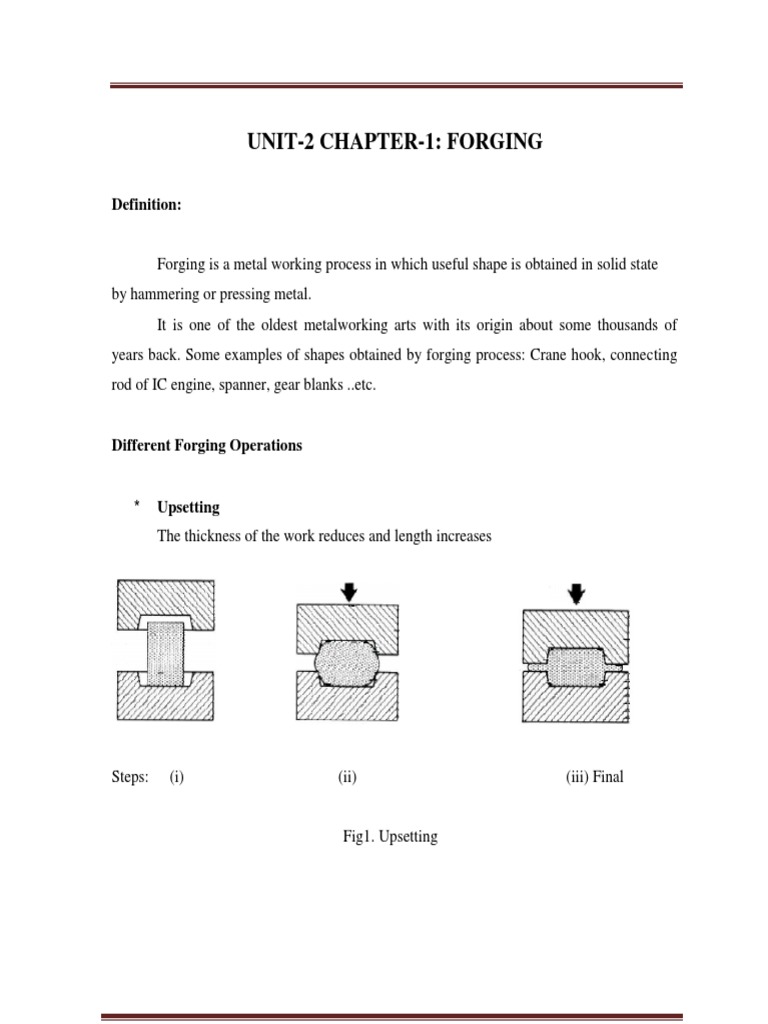 UNIT-2 CHAPTER-1: FORGING

Definition:

Forging is a metal working process in which useful shape is obtained in solid state by hammering or pressing metal.

It is one of the oldest metalworking arts with its origin about some thousands of years back. Some examples of shapes obtained by forging process: Crane hook, connecting rod of IC engine, spanner, gear blanks ..etc.

Different Forging Operations

* Upsetting

The thickness of the work reduces and length increases

Steps: (i) (ii) (iii) Final

Fig1. Upsetting