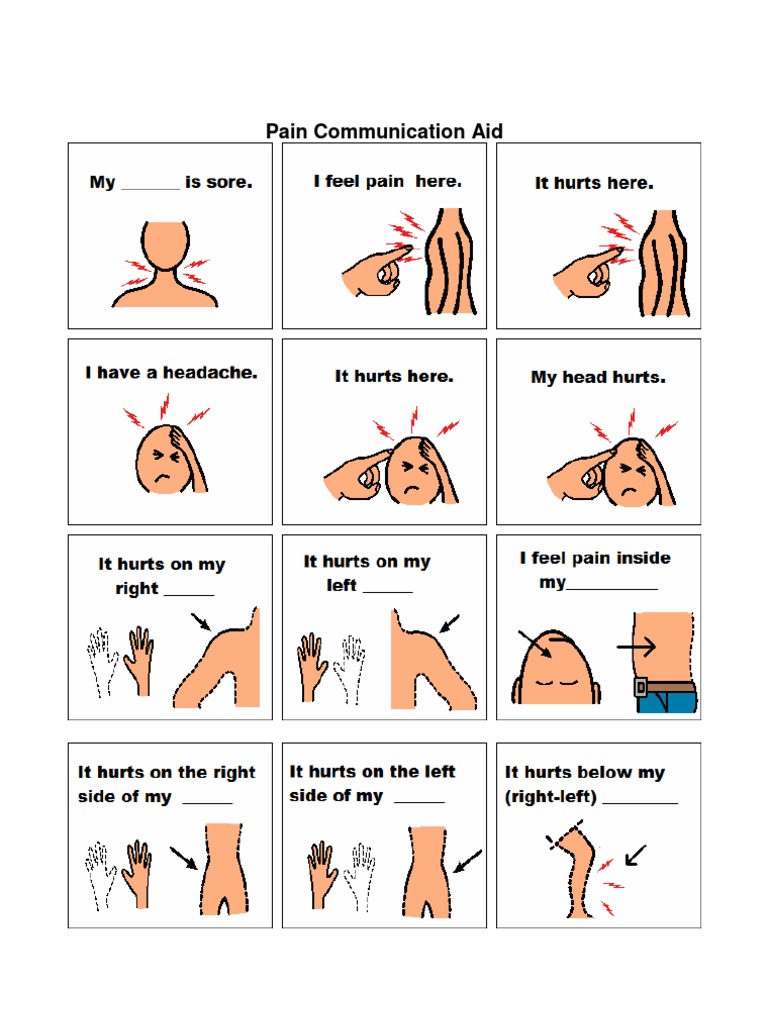 Pain Communication Aid

My ______ is sore.

I feel pain here.

It hurts here.

I have a headache.

It hurts here.

My head hurts.

It hurts on my right _____

It hurts on my left _____

I feel pain inside my__________

It hurts on the right side of my _____

It hurts on the left side of my _____

It hurts below my (right-left) ________