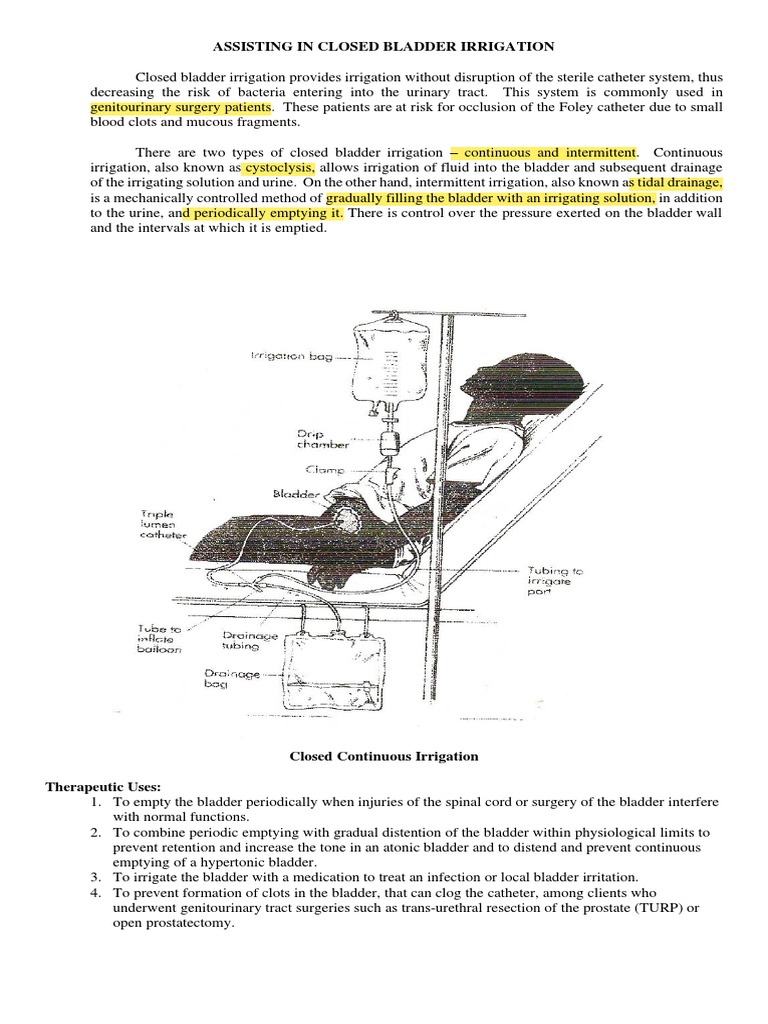 ASSISTING IN CLOSED BLADDER IRRIGATION

Closed bladder irrigation provides irrigation without disruption of the sterile catheter system, thus decreasing the risk of bacteria entering into the urinary tract. This system is commonly used in genitourinary surgery patients. These patients are at risk for occlusion of the Foley catheter due to small blood clots and mucous fragments.

There are two types of closed bladder irrigation – continuous and intermittent. Continuous irrigation, also known as cystoclysis, allows irrigation of fluid into the bladder and subsequent drainage of the irrigating solution and urine. On the other hand, intermittent irrigation, also known as tidal drainage, is a mechanically controlled method of gradually filling the bladder with an irrigating solution, in addition to the urine, and periodically emptying it. There is control over the pressure exerted on the bladder wall and the intervals at which it is emptied.

Irrigation bag
Drip chamber
Clamp
Bladder
Triple lumen catheter
Tubing to irrigate port
Tube to inflate balloon
Drainage tubing
Drainage bag

Closed Continuous Irrigation

Therapeutic Uses:
1. To empty the bladder periodically when injuries of the spinal cord or surgery of the bladder interfere with normal functions.
2. To combine periodic emptying with gradual distention of the bladder within physiological limits to prevent retention and increase the tone in an atonic bladder and to distend and prevent continuous emptying of a hypertonic bladder.
3. To irrigate the bladder with a medication to treat an infection or local bladder irritation.
4. To prevent formation of clots in the bladder, that can clog the catheter, among clients who underwent genitourinary tract surgeries such as trans-urethral resection of the prostate (TURP) or open prostatectomy.