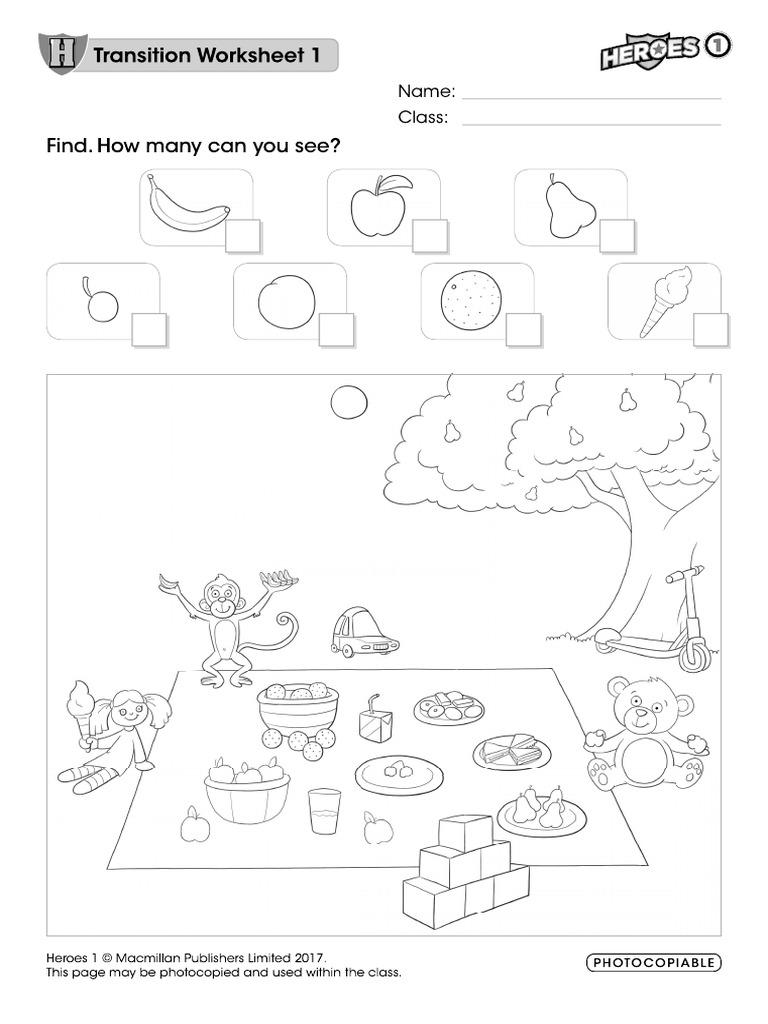 H Transition Worksheet 1

HEROES 1

Name:

Class:

Find. How many can you see?

Heroes 1 © Macmillan Publishers Limited 2017.
This page may be photocopied and used within the class.

PHOTOCOPIABLE