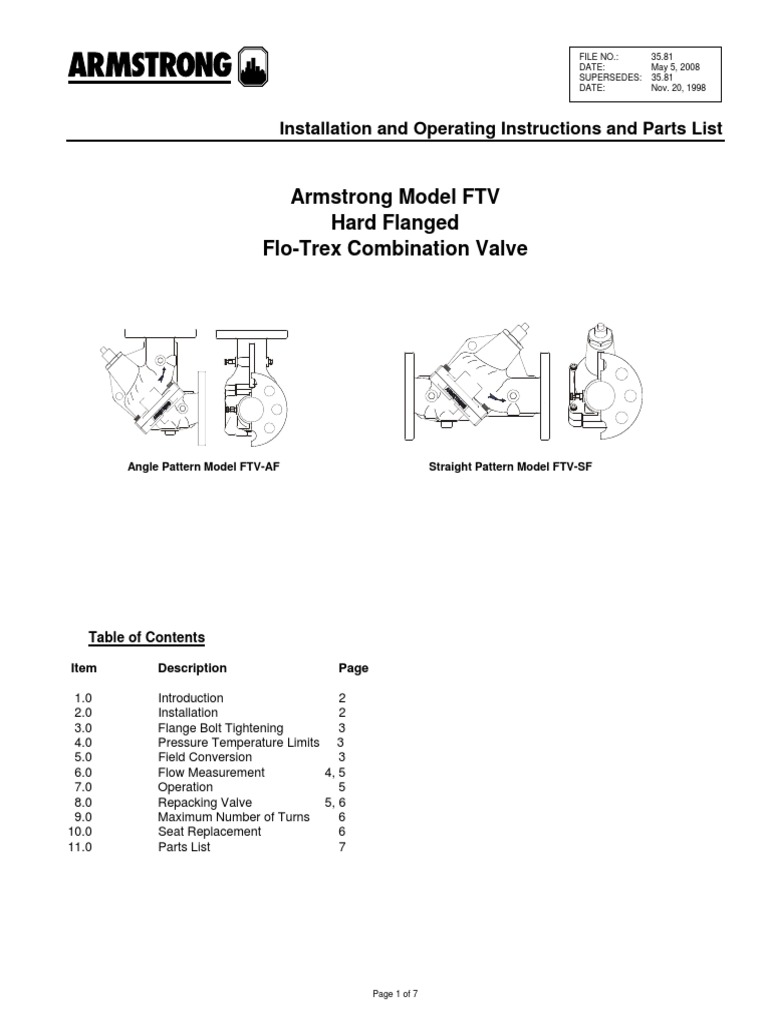 ARMSTRONG

| FILE NO.: | 35.81 |
|---|---|
| DATE: | May 5, 2008 |
| SUPERSEDES: | 35.81 |
| DATE: | Nov. 20, 1998 |

Installation and Operating Instructions and Parts List

Armstrong Model FTV
Hard Flanged
Flo-Trex Combination Valve

Angle Pattern Model FTV-AF

Straight Pattern Model FTV-SF

Table of Contents

| Item | Description | Page |
|---|---|---|
| 1.0 | Introduction | 2 |
| 2.0 | Installation | 2 |
| 3.0 | Flange Bolt Tightening | 3 |
| 4.0 | Pressure Temperature Limits | 3 |
| 5.0 | Field Conversion | 3 |
| 6.0 | Flow Measurement | 4, 5 |
| 7.0 | Operation | 5 |
| 8.0 | Repacking Valve | 5, 6 |
| 9.0 | Maximum Number of Turns | 6 |
| 10.0 | Seat Replacement | 6 |
| 11.0 | Parts List | 7 |

Page 1 of 7