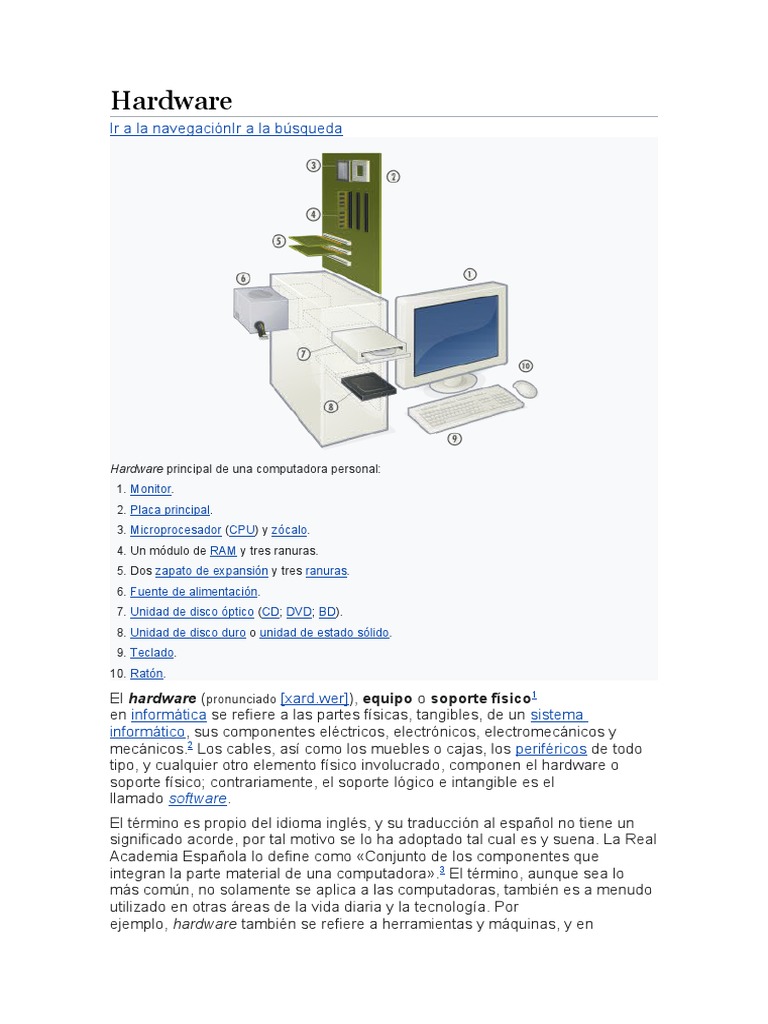 Hardware

Ir a la navegaciónIr a la búsqueda

3 2 4 5 6 1 7 10 8 9

Hardware principal de una computadora personal:

1. Monitor.
2. Placa principal.
3. Microprocesador (CPU) y zócalo.
4. Un módulo de RAM y tres ranuras.
5. Dos zapato de expansión y tres ranuras.
6. Fuente de alimentación.
7. Unidad de disco óptico (CD; DVD; BD).
8. Unidad de disco duro o unidad de estado sólido.
9. Teclado.
10. Ratón.

El hardware (pronunciado [xard.wer]), equipo o soporte físico$^1$ en informática se refiere a las partes físicas, tangibles, de un sistema informático, sus componentes eléctricos, electrónicos, electromecánicos y mecánicos.$^2$ Los cables, así como los muebles o cajas, los periféricos de todo tipo, y cualquier otro elemento físico involucrado, componen el hardware o soporte físico; contrariamente, el soporte lógico e intangible es el llamado software.

El término es propio del idioma inglés, y su traducción al español no tiene un significado acorde, por tal motivo se lo ha adoptado tal cual es y suena. La Real Academia Española lo define como «Conjunto de los componentes que integran la parte material de una computadora».$^3$ El término, aunque sea lo más común, no solamente se aplica a las computadoras, también es a menudo utilizado en otras áreas de la vida diaria y la tecnología. Por ejemplo, hardware también se refiere a herramientas y máquinas, y en