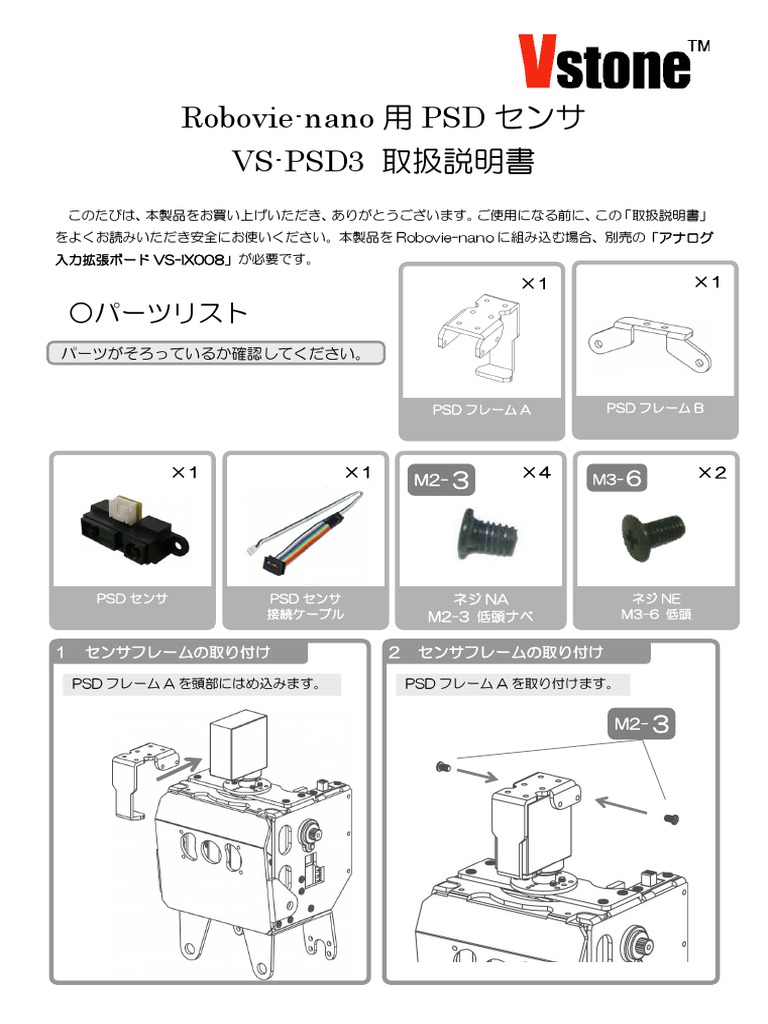 Vstone™

Robovie-nano 用 PSD センサ
VS-PSD3 取扱説明書

このたびは、本製品をお買い上げいただき、ありがとうございます。ご使用になる前に、この「取扱説明書」をよくお読みいただき安全にお使いください。本製品を Robovie-nano に組み込む場合、別売の「アナログ入力拡張ボード VS-IX008」が必要です。

○パーツリスト

パーツがそろっているか確認してください。

×1
PSD フレーム A

×1
PSD フレーム B

×1
PSD センサ

×1
PSD センサ 接続ケーブル

M2-3 ×4
ネジ NA M2-3 低頭ナベ

M3-6 ×2
ネジ NE M3-6 低頭

1 センサフレームの取り付け

PSD フレーム A を頭部にはめ込みます。

2 センサフレームの取り付け

PSD フレーム A を取り付けます。

M2-3