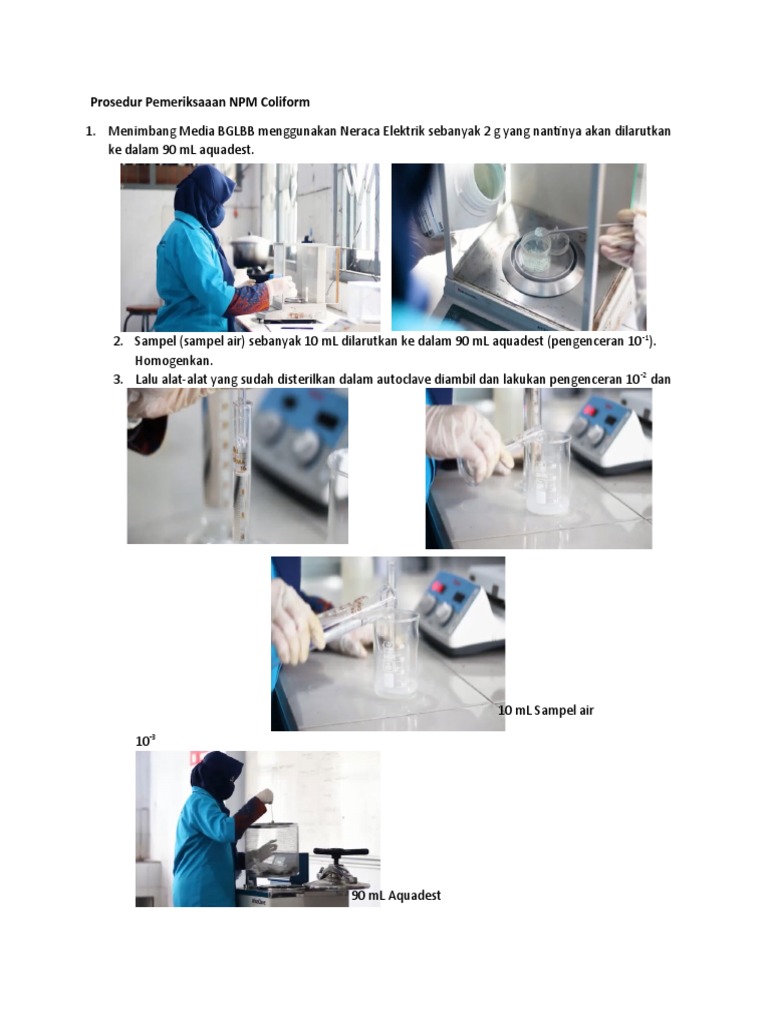 Prosedur Pemeriksaaan NPM Coliform

1. Menimbang Media BGLBB menggunakan Neraca Elektrik sebanyak 2 g yang nantinya akan dilarutkan ke dalam 90 mL aquadest.

2. Sampel (sampel air) sebanyak 10 mL dilarutkan ke dalam 90 mL aquadest (pengenceran $10^{-1}$). Homogenkan.

3. Lalu alat-alat yang sudah disterilkan dalam autoclave diambil dan lakukan pengenceran $10^{-2}$ dan

10 mL Sampel air

$10^{-3}$

90 mL Aquadest