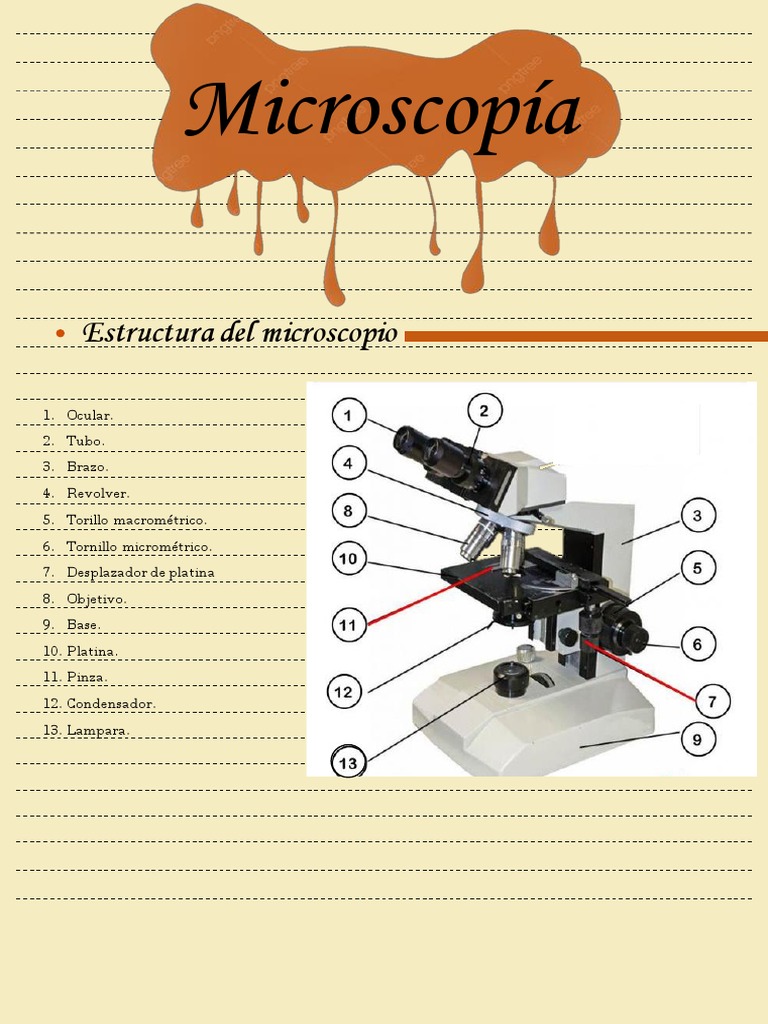 Microscopía

• Estructura del microscopio

1. Ocular.
2. Tubo.
3. Brazo.
4. Revolver.
5. Torillo macrométrico.
6. Tornillo micrométrico.
7. Desplazador de platina
8. Objetivo.
9. Base.
10. Platina.
11. Pinza.
12. Condensador.
13. Lampara.

1
2
4
8
10
11
12
13
3
5
6
7
9