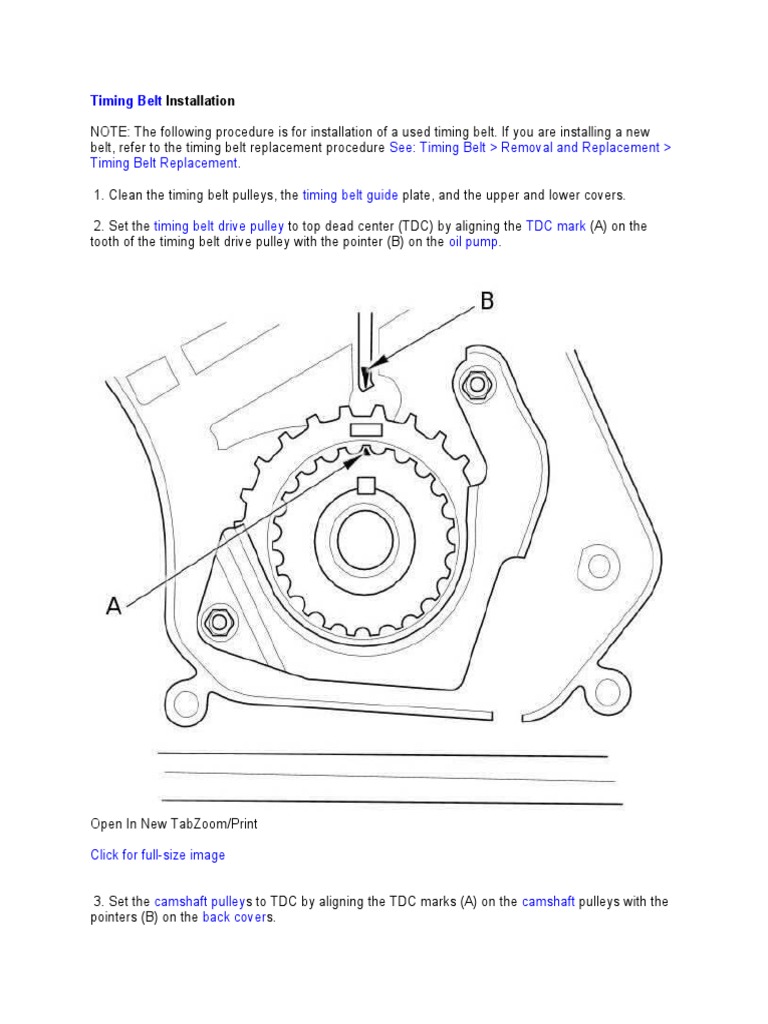 Timing Belt Installation

NOTE: The following procedure is for installation of a used timing belt. If you are installing a new belt, refer to the timing belt replacement procedure See: Timing Belt > Removal and Replacement > Timing Belt Replacement.

1. Clean the timing belt pulleys, the timing belt guide plate, and the upper and lower covers.

2. Set the timing belt drive pulley to top dead center (TDC) by aligning the TDC mark (A) on the tooth of the timing belt drive pulley with the pointer (B) on the oil pump.

B

A

Open In New TabZoom/Print

Click for full-size image

3. Set the camshaft pulleys to TDC by aligning the TDC marks (A) on the camshaft pulleys with the pointers (B) on the back covers.