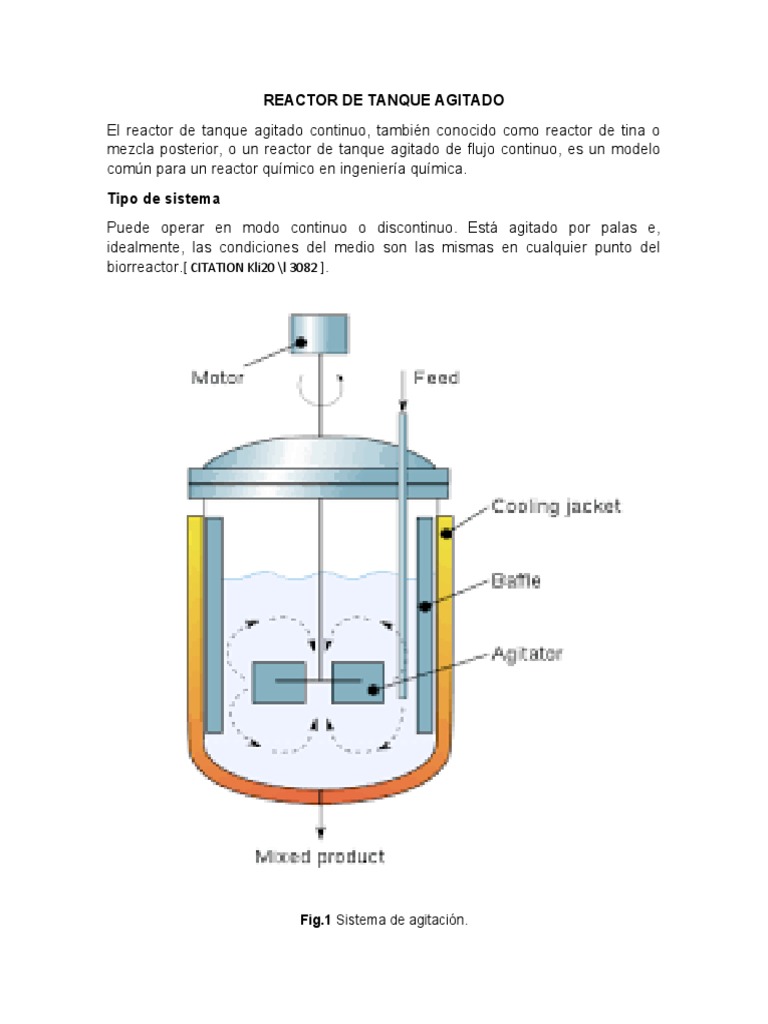 REACTOR DE TANQUE AGITADO

El reactor de tanque agitado continuo, también conocido como reactor de tina o mezcla posterior, o un reactor de tanque agitado de flujo continuo, es un modelo común para un reactor químico en ingeniería química.

Tipo de sistema

Puede operar en modo continuo o discontinuo. Está agitado por palas e, idealmente, las condiciones del medio son las mismas en cualquier punto del biorreactor.[ CITATION Kli20 \l 3082 ].

Motor

Feed

Cooling jacket

Baffle

Agitator

Mixed product

Fig.1 Sistema de agitación.