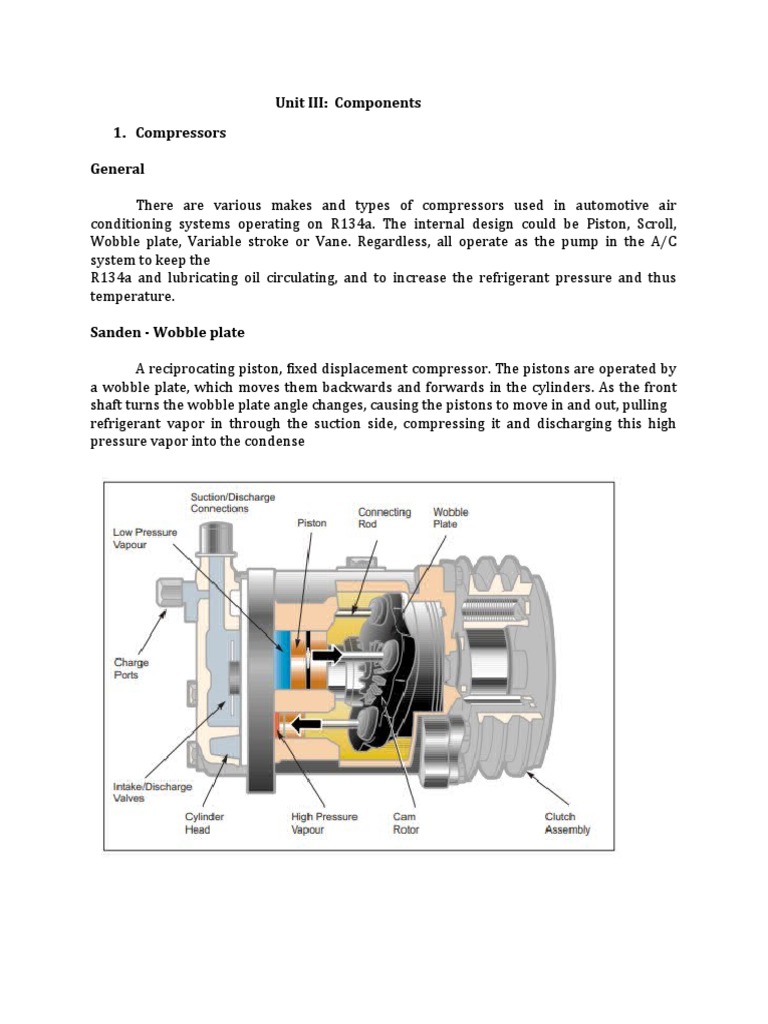 Unit III: Components

1. Compressors

General

There are various makes and types of compressors used in automotive air conditioning systems operating on R134a. The internal design could be Piston, Scroll, Wobble plate, Variable stroke or Vane. Regardless, all operate as the pump in the A/C system to keep the
R134a and lubricating oil circulating, and to increase the refrigerant pressure and thus temperature.

Sanden - Wobble plate

A reciprocating piston, fixed displacement compressor. The pistons are operated by a wobble plate, which moves them backwards and forwards in the cylinders. As the front shaft turns the wobble plate angle changes, causing the pistons to move in and out, pulling refrigerant vapor in through the suction side, compressing it and discharging this high pressure vapor into the condense

Suction/Discharge Connections
Low Pressure Vapour
Piston
Connecting Rod
Wobble Plate
Charge Ports
Intake/Discharge Valves
Cylinder Head
High Pressure Vapour
Cam Rotor
Clutch Assembly