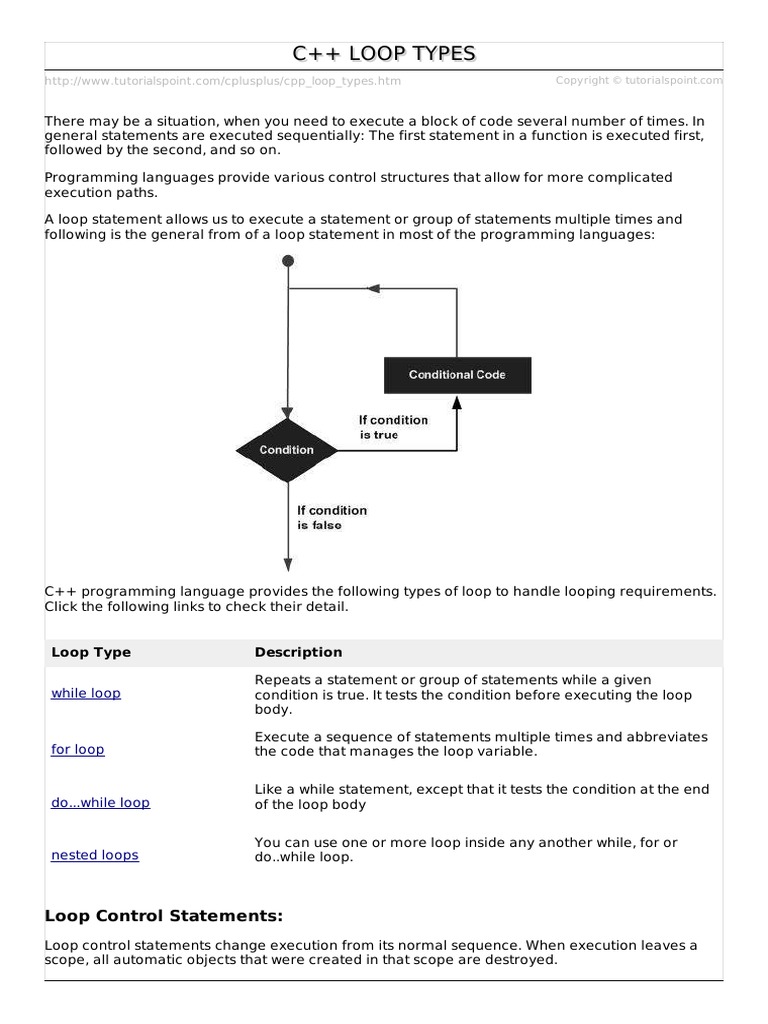 C++ LOOP TYPES

http://www.tutorialspoint.com/cplusplus/cpp_loop_types.htm Copyright © tutorialspoint.com

There may be a situation, when you need to execute a block of code several number of times. In general statements are executed sequentially: The first statement in a function is executed first, followed by the second, and so on.

Programming languages provide various control structures that allow for more complicated execution paths.

A loop statement allows us to execute a statement or group of statements multiple times and following is the general from of a loop statement in most of the programming languages:

Conditional Code

If condition is true

Condition

If condition is false

C++ programming language provides the following types of loop to handle looping requirements. Click the following links to check their detail.

| Loop Type | Description |
|---|---|
| while loop | Repeats a statement or group of statements while a given condition is true. It tests the condition before executing the loop body. |
| for loop | Execute a sequence of statements multiple times and abbreviates the code that manages the loop variable. |
| do...while loop | Like a while statement, except that it tests the condition at the end of the loop body |
| nested loops | You can use one or more loop inside any another while, for or do..while loop. |

Loop Control Statements:

Loop control statements change execution from its normal sequence. When execution leaves a scope, all automatic objects that were created in that scope are destroyed.