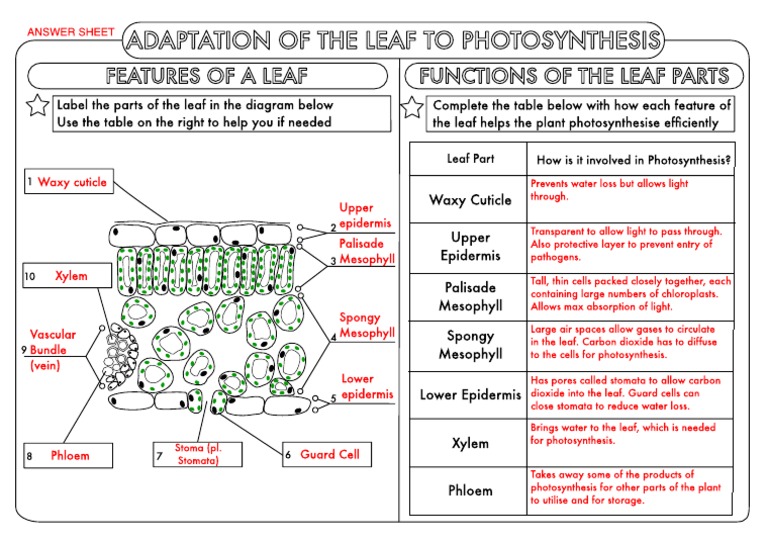 ANSWER SHEET

ADAPTATION OF THE LEAF TO PHOTOSYNTHESIS

FEATURES OF A LEAF

Label the parts of the leaf in the diagram below
Use the table on the right to help you if needed

1 Waxy cuticle

2 Upper epidermis

3 Palisade Mesophyll

4 Spongy Mesophyll

5 Lower epidermis

6 Guard Cell

7 Stoma (pl. Stomata)

8 Phloem

9 Vascular Bundle (vein)

10 Xylem

FUNCTIONS OF THE LEAF PARTS

Complete the table below with how each feature of the leaf helps the plant photosynthesise efficiently

| Leaf Part | How is it involved in Photosynthesis? |
|---|---|
| Waxy Cuticle | Prevents water loss but allows light through. |
| Upper Epidermis | Transparent to allow light to pass through. Also protective layer to prevent entry of pathogens. |
| Palisade Mesophyll | Tall, thin cells packed closely together, each containing large numbers of chloroplasts. Allows max absorption of light. |
| Spongy Mesophyll | Large air spaces allow gases to circulate in the leaf. Carbon dioxide has to diffuse to the cells for photosynthesis. |
| Lower Epidermis | Has pores called stomata to allow carbon dioxide into the leaf. Guard cells can close stomata to reduce water loss. |
| Xylem | Brings water to the leaf, which is needed for photosynthesis. |
| Phloem | Takes away some of the products of photosynthesis for other parts of the plant to utilise and for storage. |