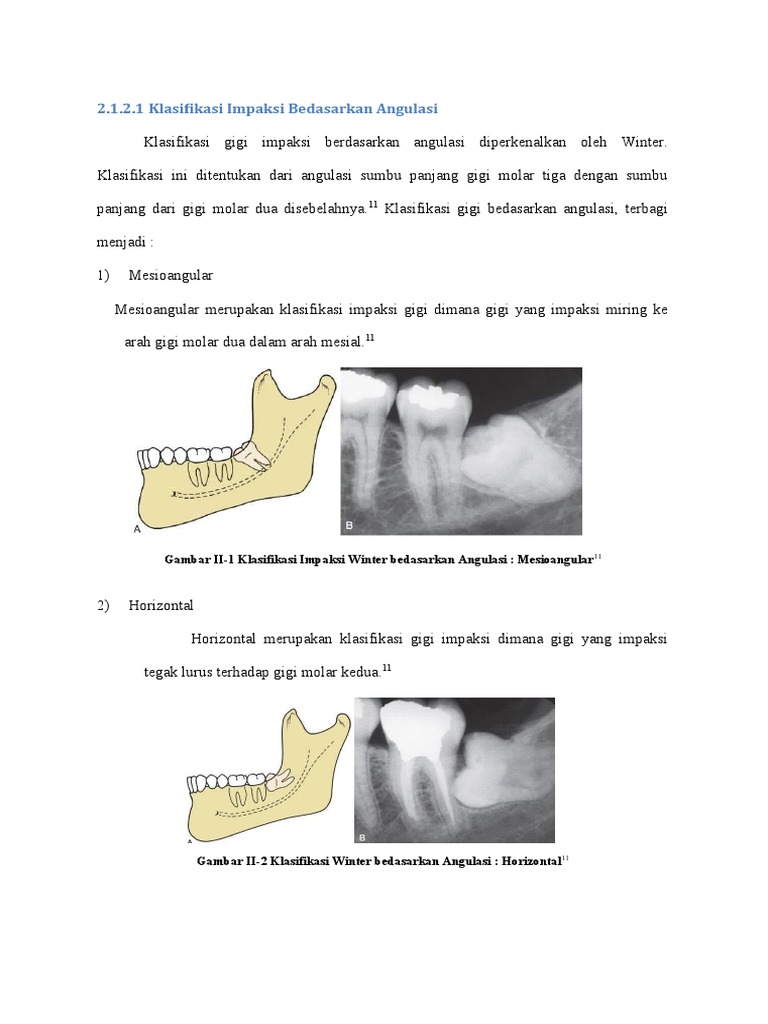 2.1.2.1 Klasifikasi Impaksi Bedasarkan Angulasi

Klasifikasi gigi impaksi berdasarkan angulasi diperkenalkan oleh Winter. Klasifikasi ini ditentukan dari angulasi sumbu panjang gigi molar tiga dengan sumbu panjang dari gigi molar dua disebelahnya.$^{11}$ Klasifikasi gigi bedasarkan angulasi, terbagi menjadi :

1) Mesioangular

Mesioangular merupakan klasifikasi impaksi gigi dimana gigi yang impaksi miring ke arah gigi molar dua dalam arah mesial.$^{11}$

A

B

Gambar II-1 Klasifikasi Impaksi Winter bedasarkan Angulasi : Mesioangular$^{11}$

2) Horizontal

Horizontal merupakan klasifikasi gigi impaksi dimana gigi yang impaksi tegak lurus terhadap gigi molar kedua.$^{11}$

A

B

Gambar II-2 Klasifikasi Winter bedasarkan Angulasi : Horizontal$^{11}$