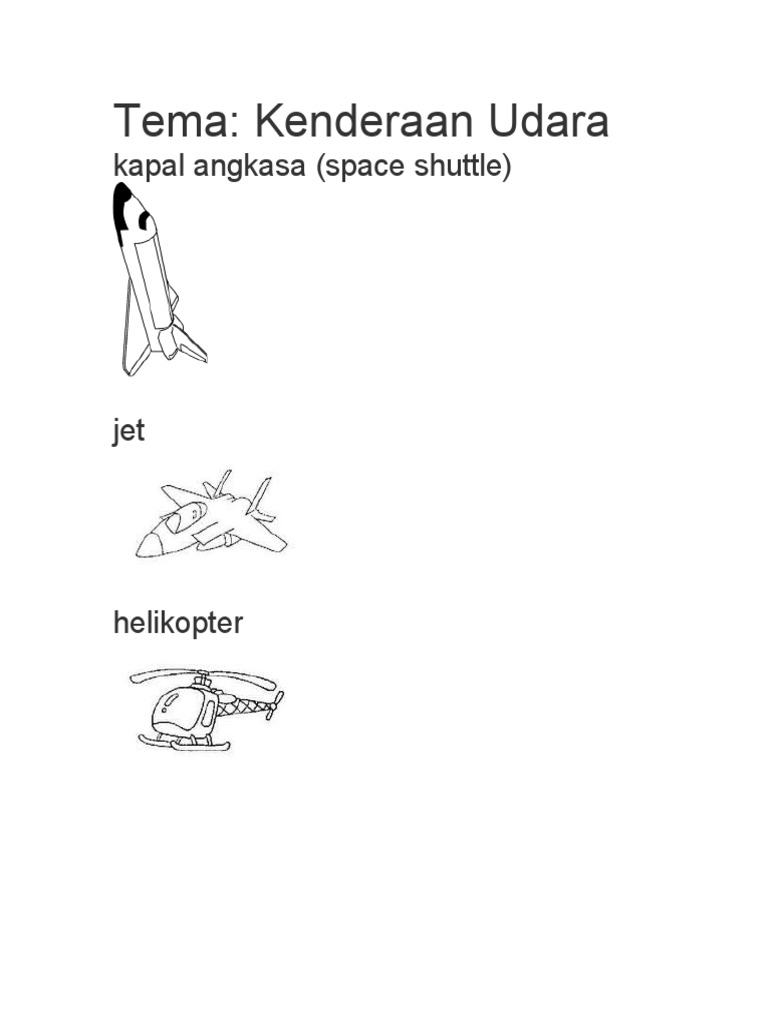 Tema: Kenderaan Udara
kapal angkasa (space shuttle)

jet

helikopter