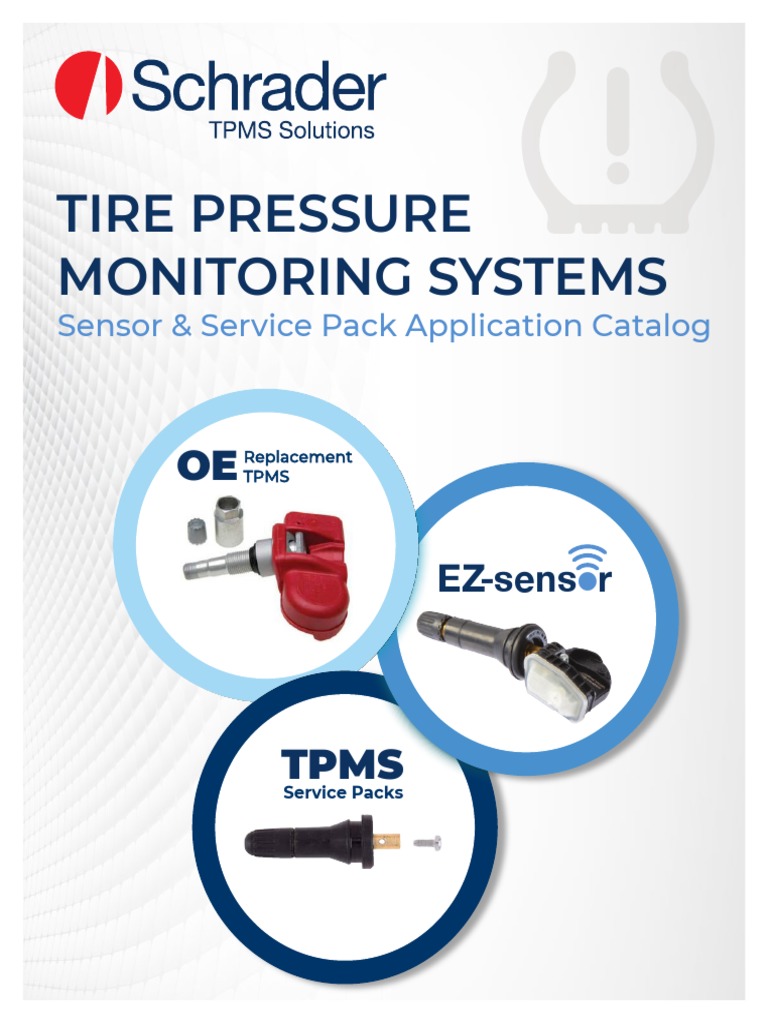 Schrader
TPMS Solutions

TIRE PRESSURE MONITORING SYSTEMS
Sensor & Service Pack Application Catalog

OE Replacement TPMS

EZ-sensor

TPMS
Service Packs