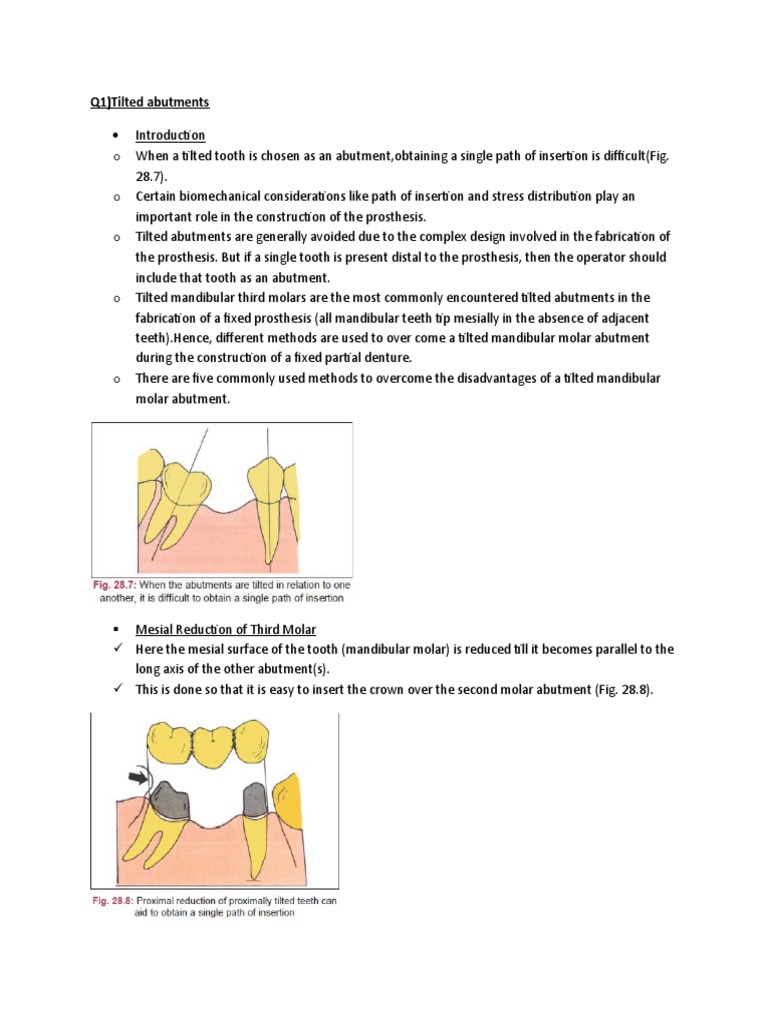 Q1]Tilted abutments

• Introduction

o When a tilted tooth is chosen as an abutment,obtaining a single path of insertion is difficult(Fig. 28.7).

o Certain biomechanical considerations like path of insertion and stress distribution play an important role in the construction of the prosthesis.

o Tilted abutments are generally avoided due to the complex design involved in the fabrication of the prosthesis. But if a single tooth is present distal to the prosthesis, then the operator should include that tooth as an abutment.

o Tilted mandibular third molars are the most commonly encountered tilted abutments in the fabrication of a fixed prosthesis (all mandibular teeth tip mesially in the absence of adjacent teeth).Hence, different methods are used to over come a tilted mandibular molar abutment during the construction of a fixed partial denture.

o There are five commonly used methods to overcome the disadvantages of a tilted mandibular molar abutment.

Fig. 28.7: When the abutments are tilted in relation to one another, it is difficult to obtain a single path of insertion

▪ Mesial Reduction of Third Molar

✓ Here the mesial surface of the tooth (mandibular molar) is reduced till it becomes parallel to the long axis of the other abutment(s).

✓ This is done so that it is easy to insert the crown over the second molar abutment (Fig. 28.8).

Fig. 28.8: Proximal reduction of proximally tilted teeth can aid to obtain a single path of insertion