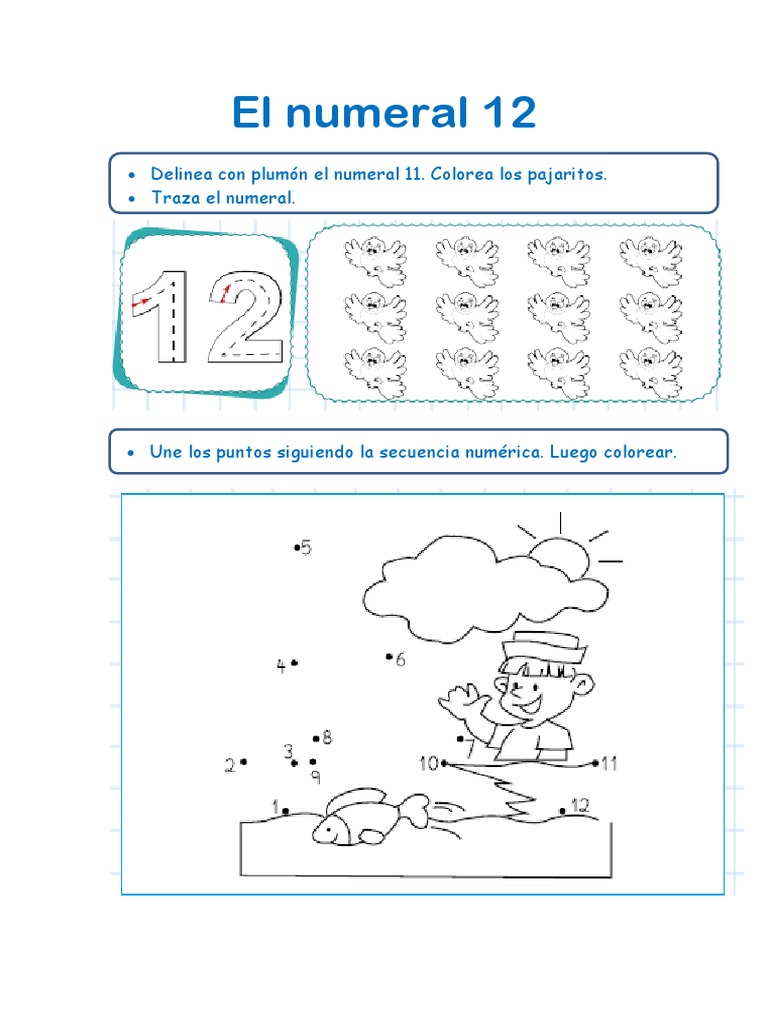 El numeral 12

• Delinea con plumón el numeral 11. Colorea los pajaritos.
• Traza el numeral.

12

• Une los puntos siguiendo la secuencia numérica. Luego colorear.

5
4
6
8
3
2
9
7
10
11
1
12