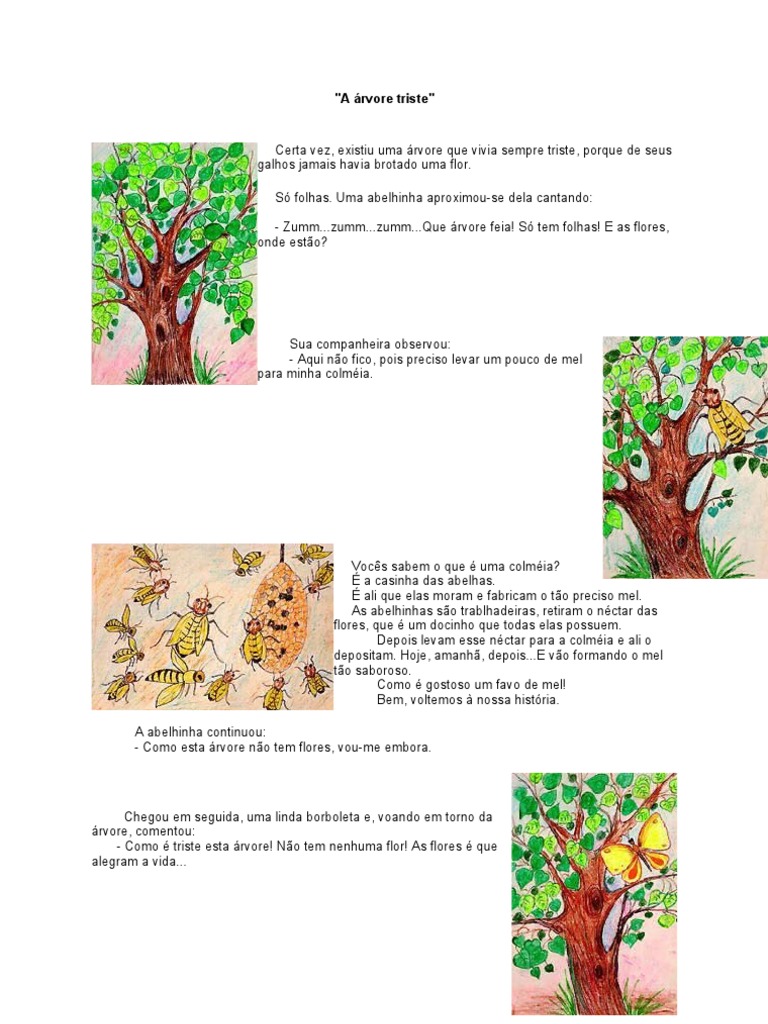 "A árvore triste"

Certa vez, existiu uma árvore que vivia sempre triste, porque de seus galhos jamais havia brotado uma flor.

Só folhas. Uma abelhinha aproximou-se dela cantando:

- Zumm...zumm...zumm...Que árvore feia! Só tem folhas! E as flores, onde estão?

Sua companheira observou:
- Aqui não fico, pois preciso levar um pouco de mel para minha colméia.

Vocês sabem o que é uma colméia?
É a casinha das abelhas.
É ali que elas moram e fabricam o tão preciso mel.
As abelhinhas são trablhadeiras, retiram o néctar das flores, que é um docinho que todas elas possuem.
Depois levam esse néctar para a colméia e ali o depositam. Hoje, amanhã, depois...E vão formando o mel tão saboroso.
Como é gostoso um favo de mel!
Bem, voltemos à nossa história.

A abelhinha continuou:
- Como esta árvore não tem flores, vou-me embora.

Chegou em seguida, uma linda borboleta e, voando em torno da árvore, comentou:
- Como é triste esta árvore! Não tem nenhuma flor! As flores é que alegram a vida...