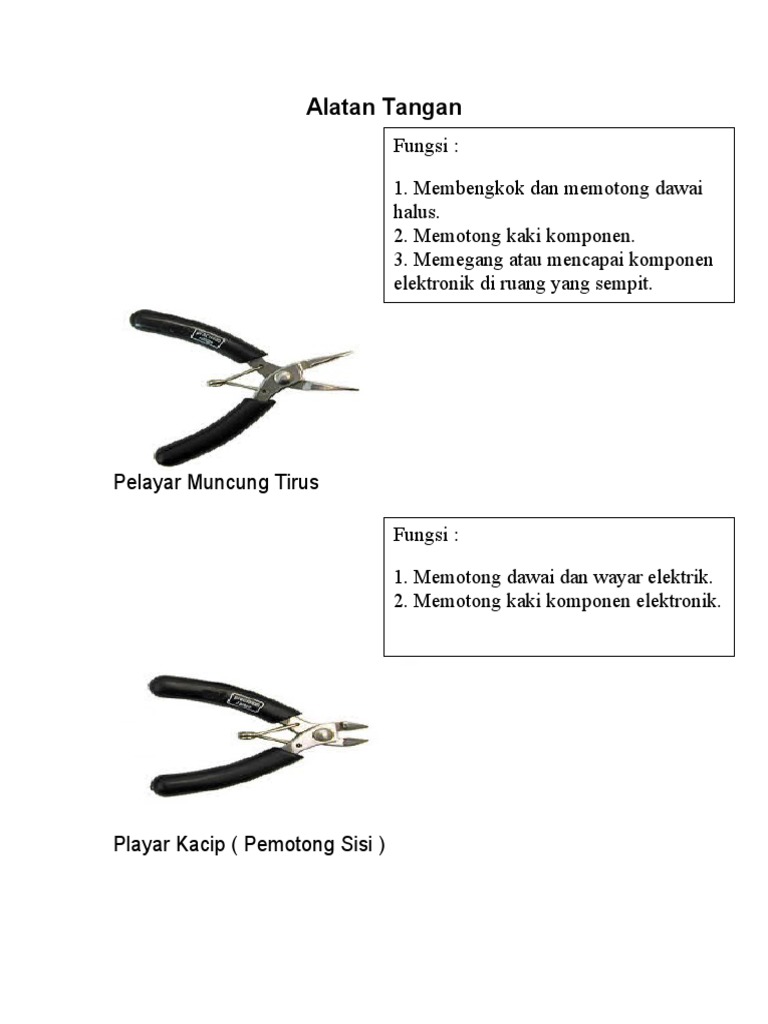 Alatan Tangan

Fungsi :

1. Membengkok dan memotong dawai halus.
2. Memotong kaki komponen.
3. Memegang atau mencapai komponen elektronik di ruang yang sempit.

Pelayar Muncung Tirus

Fungsi :

1. Memotong dawai dan wayar elektrik.
2. Memotong kaki komponen elektronik.

Playar Kacip ( Pemotong Sisi )