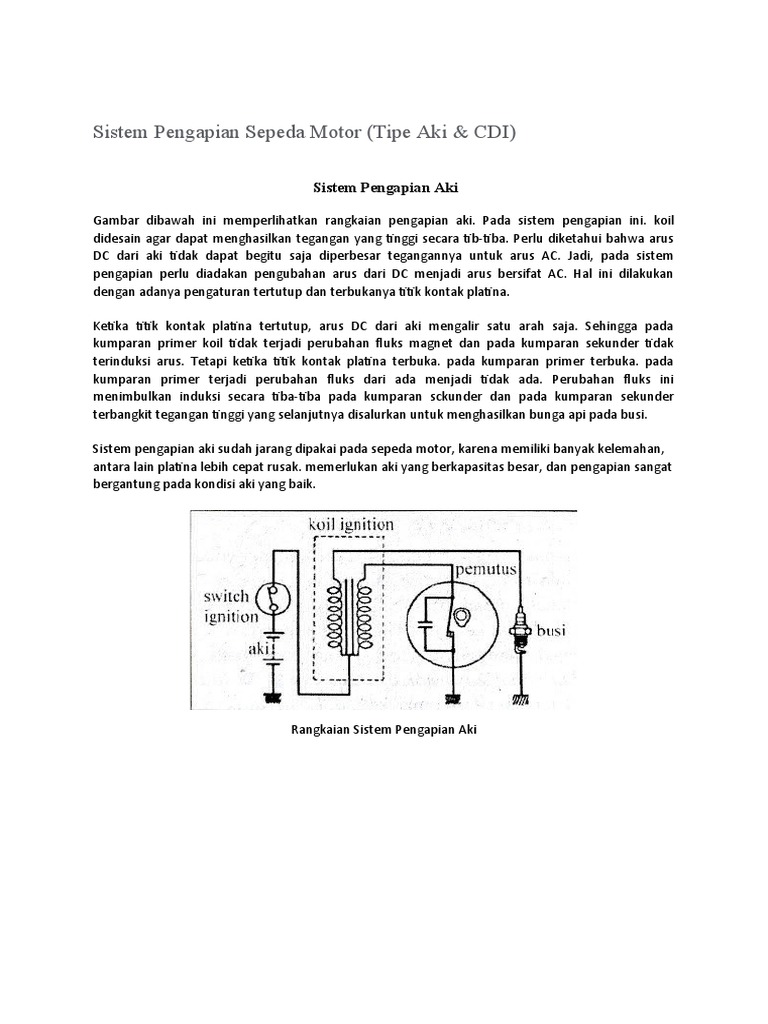 Sistem Pengapian Sepeda Motor (Tipe Aki & CDI)

Sistem Pengapian Aki

Gambar dibawah ini memperlihatkan rangkaian pengapian aki. Pada sistem pengapian ini. koil didesain agar dapat menghasilkan tegangan yang tinggi secara tib-tiba. Perlu diketahui bahwa arus DC dari aki tidak dapat begitu saja diperbesar tegangannya untuk arus AC. Jadi, pada sistem pengapian perlu diadakan pengubahan arus dari DC menjadi arus bersifat AC. Hal ini dilakukan dengan adanya pengaturan tertutup dan terbukanya titik kontak platina.

Ketika titik kontak platina tertutup, arus DC dari aki mengalir satu arah saja. Sehingga pada kumparan primer koil tidak terjadi perubahan fluks magnet dan pada kumparan sekunder tidak terinduksi arus. Tetapi ketika titik kontak platina terbuka. pada kumparan primer terbuka. pada kumparan primer terjadi perubahan fluks dari ada menjadi tidak ada. Perubahan fluks ini menimbulkan induksi secara tiba-tiba pada kumparan sckunder dan pada kumparan sekunder terbangkit tegangan tinggi yang selanjutnya disalurkan untuk menghasilkan bunga api pada busi.

Sistem pengapian aki sudah jarang dipakai pada sepeda motor, karena memiliki banyak kelemahan, antara lain platina lebih cepat rusak. memerlukan aki yang berkapasitas besar, dan pengapian sangat bergantung pada kondisi aki yang baik.

koil ignition
pemutus
switch ignition
aki
busi

Rangkaian Sistem Pengapian Aki