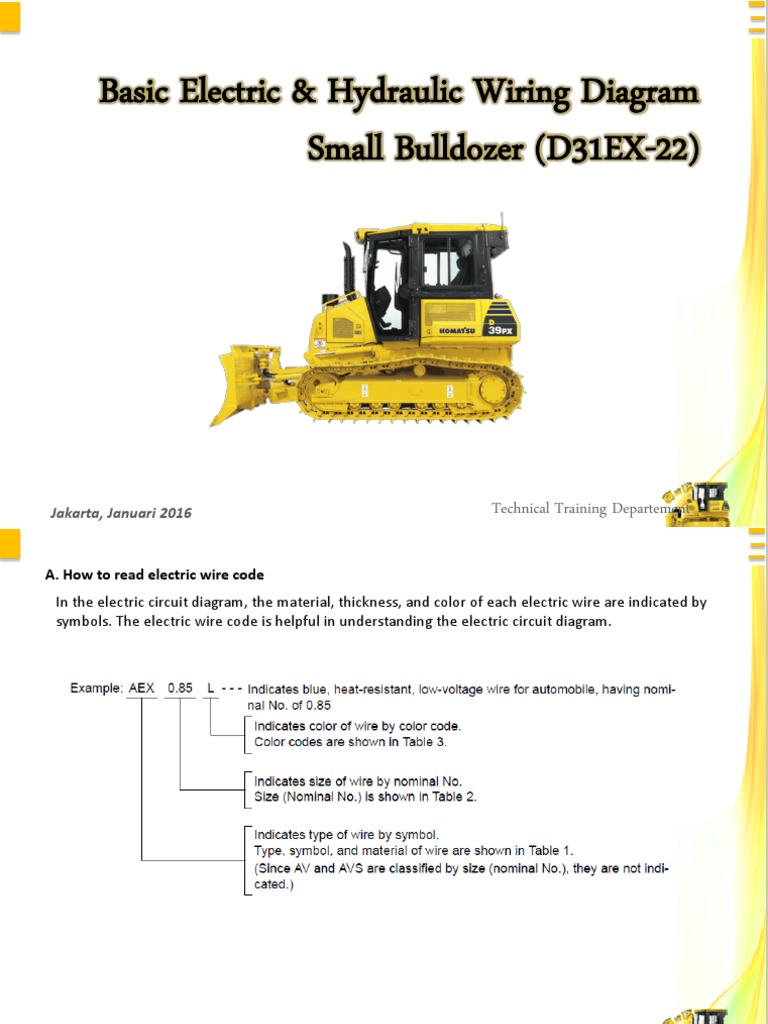 Basic Electric & Hydraulic Wiring Diagram
Small Bulldozer (D31EX-22)

KOMATSU
D
39PX

Jakarta, Januari 2016

Technical Training Departement

A. How to read electric wire code

In the electric circuit diagram, the material, thickness, and color of each electric wire are indicated by symbols. The electric wire code is helpful in understanding the electric circuit diagram.

Example: AEX 0.85 L - - - Indicates blue, heat-resistant, low-voltage wire for automobile, having nominal No. of 0.85

Indicates color of wire by color code.
Color codes are shown in Table 3.

Indicates size of wire by nominal No.
Size (Nominal No.) is shown in Table 2.

Indicates type of wire by symbol.
Type, symbol, and material of wire are shown in Table 1.
(Since AV and AVS are classified by size (nominal No.), they are not indicated.)