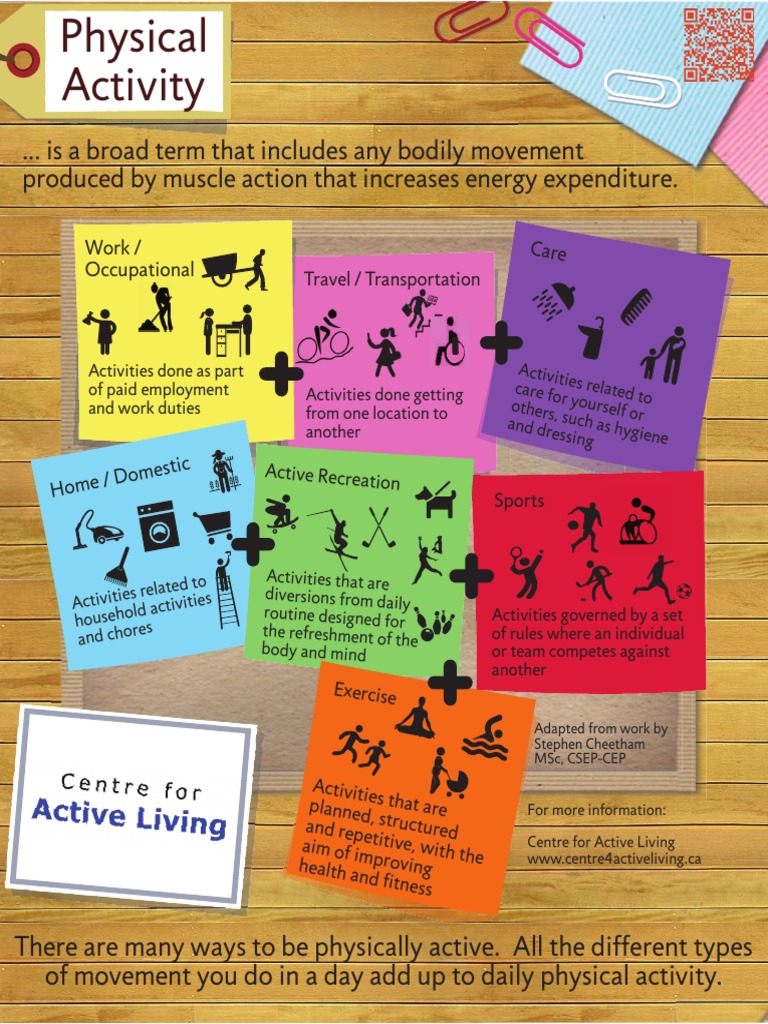 Physical Activity

... is a broad term that includes any bodily movement produced by muscle action that increases energy expenditure.

Work / Occupational

Activities done as part of paid employment and work duties

Travel / Transportation

Activities done getting from one location to another

Care

Activities related to care for yourself or others, such as hygiene and dressing

Home / Domestic

Activities related to household activities and chores

Active Recreation

Activities that are diversions from daily routine designed for the refreshment of the body and mind

Sports

Activities governed by a set of rules where an individual or team competes against another

Exercise

Activities that are planned, structured and repetitive, with the aim of improving health and fitness

Adapted from work by Stephen Cheetham MSc, CSEP-CEP

For more information:

Centre for Active Living
www.centre4activeliving.ca

Centre for Active Living

There are many ways to be physically active. All the different types of movement you do in a day add up to daily physical activity.