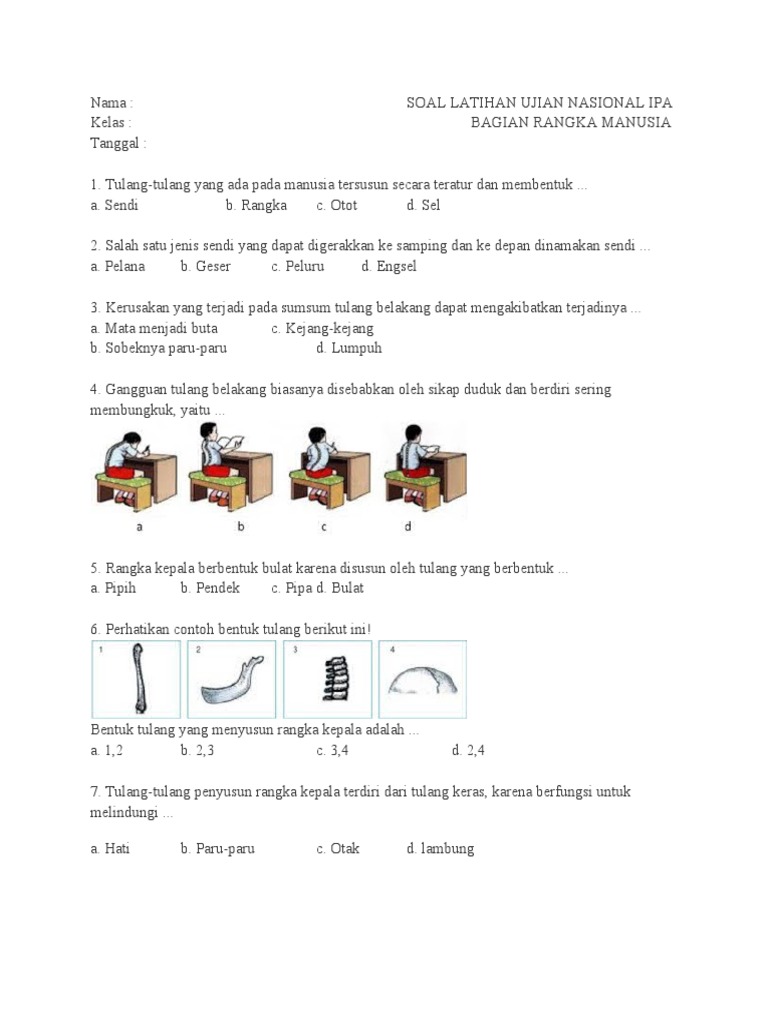 Nama :
Kelas :
Tanggal :

SOAL LATIHAN UJIAN NASIONAL IPA
BAGIAN RANGKA MANUSIA

1. Tulang-tulang yang ada pada manusia tersusun secara teratur dan membentuk ...
a. Sendi b. Rangka c. Otot d. Sel

2. Salah satu jenis sendi yang dapat digerakkan ke samping dan ke depan dinamakan sendi ...
a. Pelana b. Geser c. Peluru d. Engsel

3. Kerusakan yang terjadi pada sumsum tulang belakang dapat mengakibatkan terjadinya ...
a. Mata menjadi buta c. Kejang-kejang
b. Sobeknya paru-paru d. Lumpuh

4. Gangguan tulang belakang biasanya disebabkan oleh sikap duduk dan berdiri sering membungkuk, yaitu ...
a b c d

5. Rangka kepala berbentuk bulat karena disusun oleh tulang yang berbentuk ...
a. Pipih b. Pendek c. Pipa d. Bulat

6. Perhatikan contoh bentuk tulang berikut ini!
1 2 3 4
Bentuk tulang yang menyusun rangka kepala adalah ...
a. 1,2 b. 2,3 c. 3,4 d. 2,4

7. Tulang-tulang penyusun rangka kepala terdiri dari tulang keras, karena berfungsi untuk melindungi ...

a. Hati b. Paru-paru c. Otak d. lambung