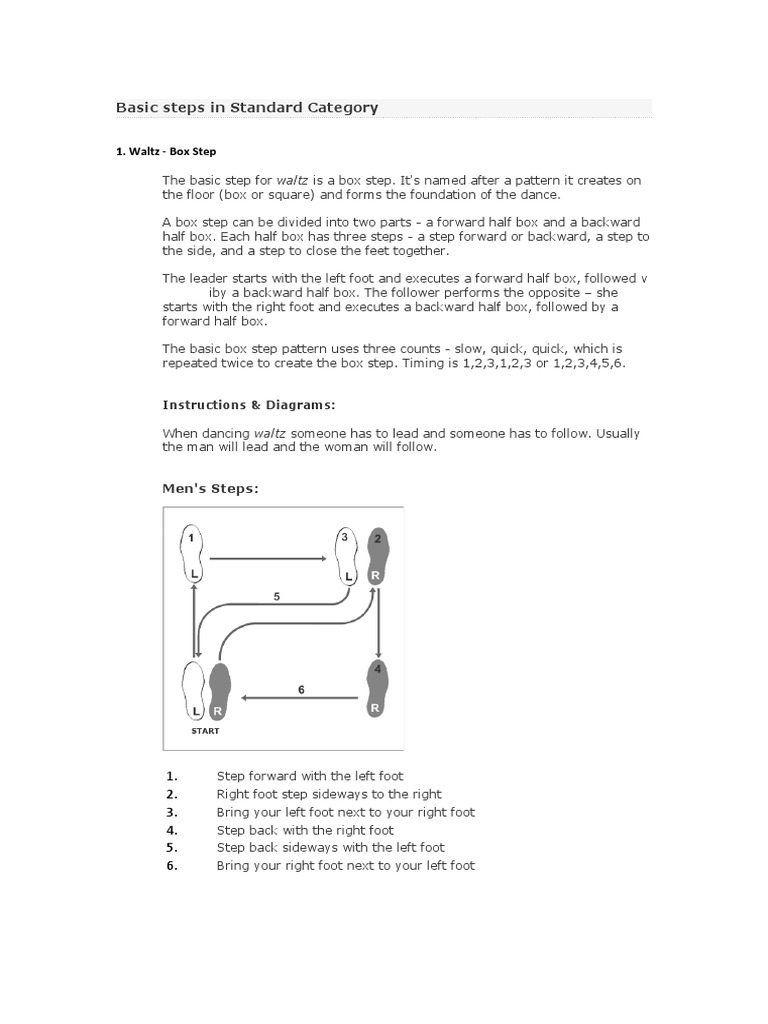 Basic steps in Standard Category

1. Waltz - Box Step

The basic step for waltz is a box step. It's named after a pattern it creates on the floor (box or square) and forms the foundation of the dance.

A box step can be divided into two parts - a forward half box and a backward half box. Each half box has three steps - a step forward or backward, a step to the side, and a step to close the feet together.

The leader starts with the left foot and executes a forward half box, followed v iby a backward half box. The follower performs the opposite – she starts with the right foot and executes a backward half box, followed by a forward half box.

The basic box step pattern uses three counts - slow, quick, quick, which is repeated twice to create the box step. Timing is 1,2,3,1,2,3 or 1,2,3,4,5,6.

Instructions & Diagrams:

When dancing waltz someone has to lead and someone has to follow. Usually the man will lead and the woman will follow.

Men's Steps:

1
L
3
L
2
R
5
4
R
6
L
R
START

1. Step forward with the left foot
2. Right foot step sideways to the right
3. Bring your left foot next to your right foot
4. Step back with the right foot
5. Step back sideways with the left foot
6. Bring your right foot next to your left foot