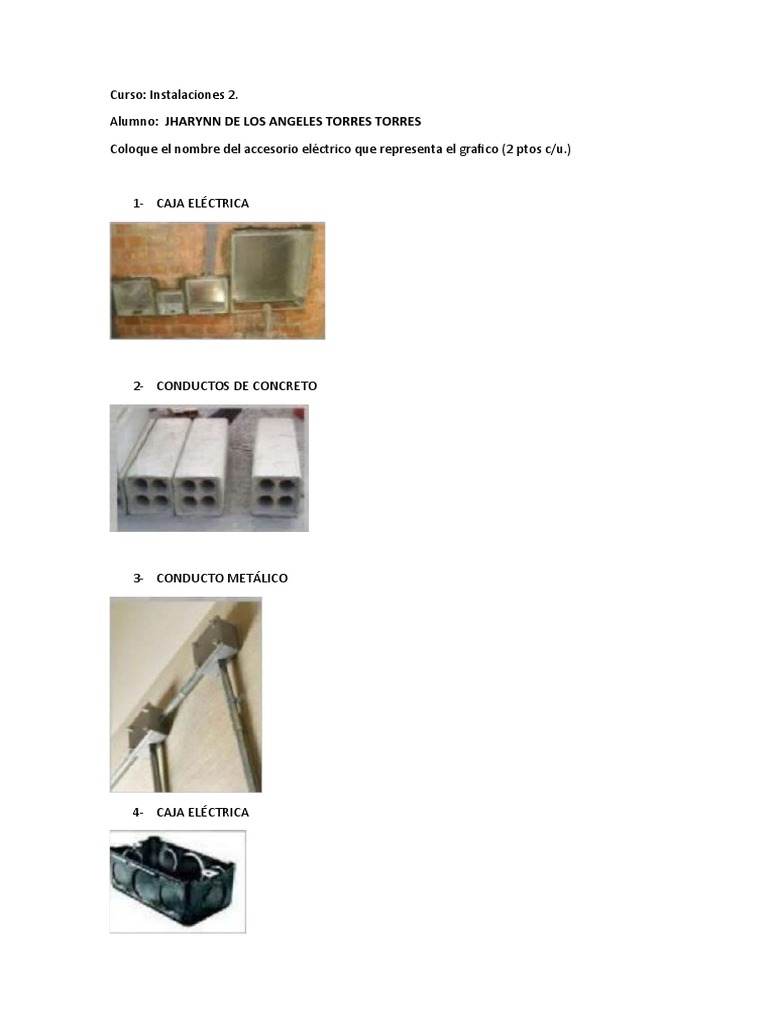 Curso: Instalaciones 2.

Alumno: JHARYNN DE LOS ANGELES TORRES TORRES

Coloque el nombre del accesorio eléctrico que representa el grafico (2 ptos c/u.)

1- CAJA ELÉCTRICA

2- CONDUCTOS DE CONCRETO

3- CONDUCTO METÁLICO

4- CAJA ELÉCTRICA