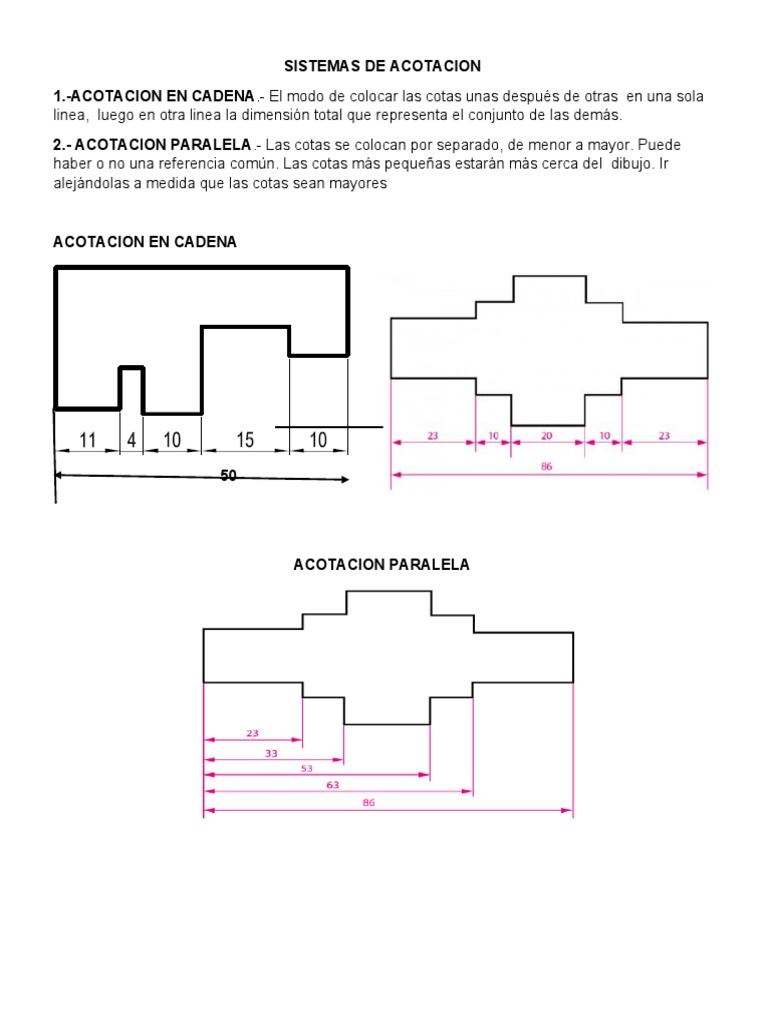 SISTEMAS DE ACOTACION

1.-ACOTACION EN CADENA.- El modo de colocar las cotas unas después de otras en una sola linea, luego en otra linea la dimensión total que representa el conjunto de las demás.

2.- ACOTACION PARALELA.- Las cotas se colocan por separado, de menor a mayor. Puede haber o no una referencia común. Las cotas más pequeñas estarán más cerca del dibujo. Ir alejándolas a medida que las cotas sean mayores

ACOTACION EN CADENA

11 4 10 15 10

50

23 10 20 10 23

86

ACOTACION PARALELA

23

33

53

63

86